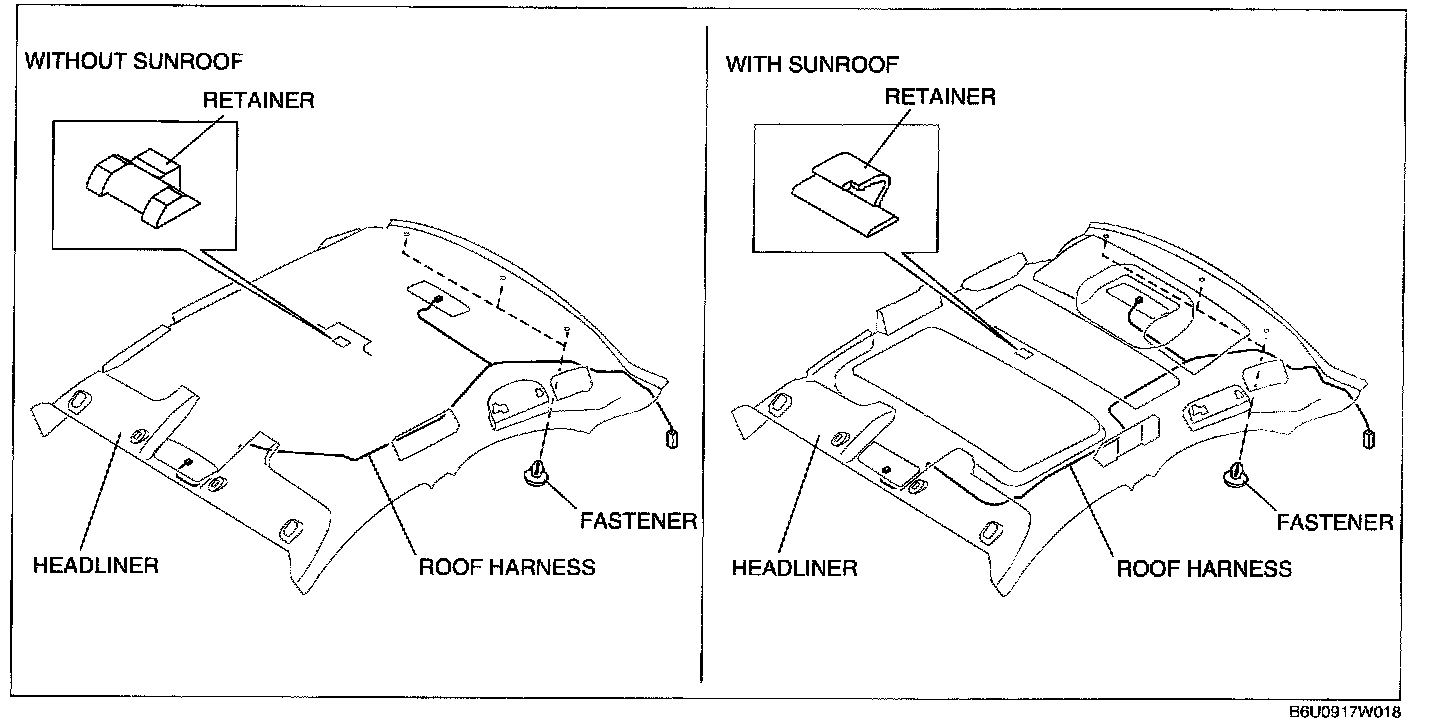 WITHOUT SUNROOF

RETAINER

HEADLINER

ROOF HARNESS

FASTENER

WITH SUNROOF

RETAINER

HEADLINER

ROOF HARNESS

FASTENER

B6U0917W018