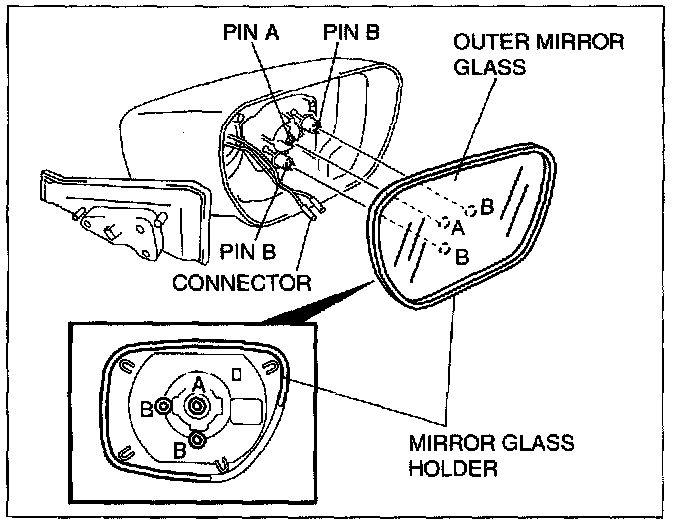 PIN A
PIN B
OUTER MIRROR GLASS
B
A
B
PIN B
CONNECTOR
A
B
B
MIRROR GLASS HOLDER