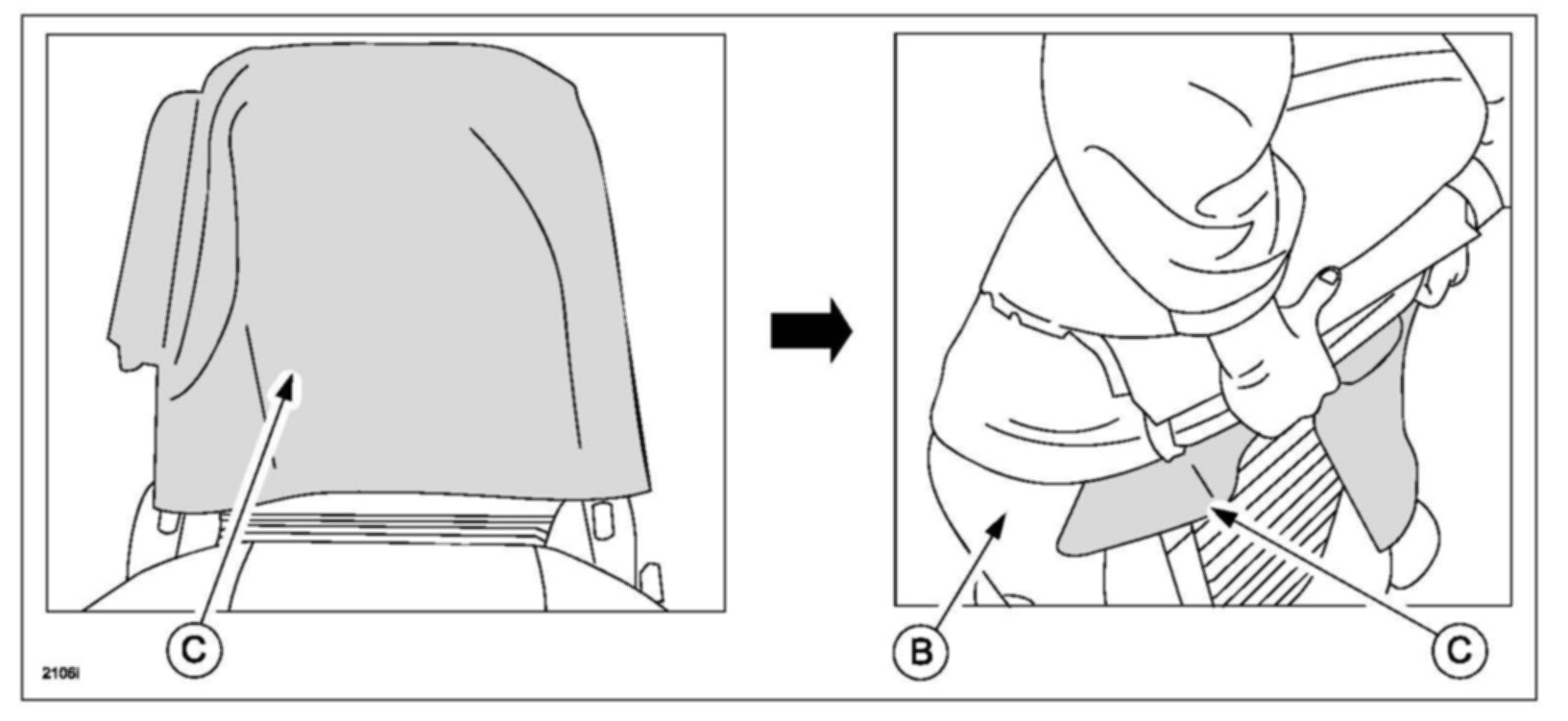 C

2106i

B

C