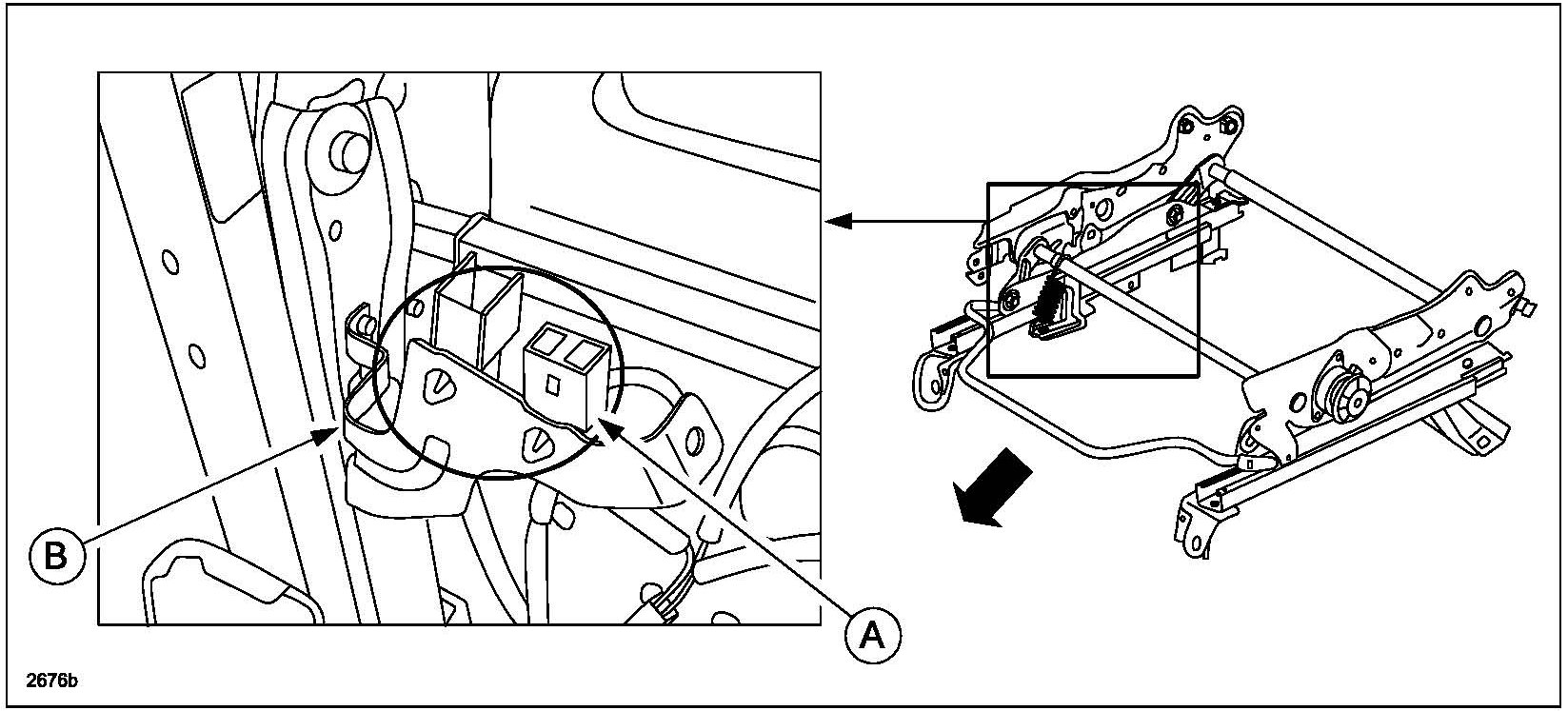 B
A
2676b