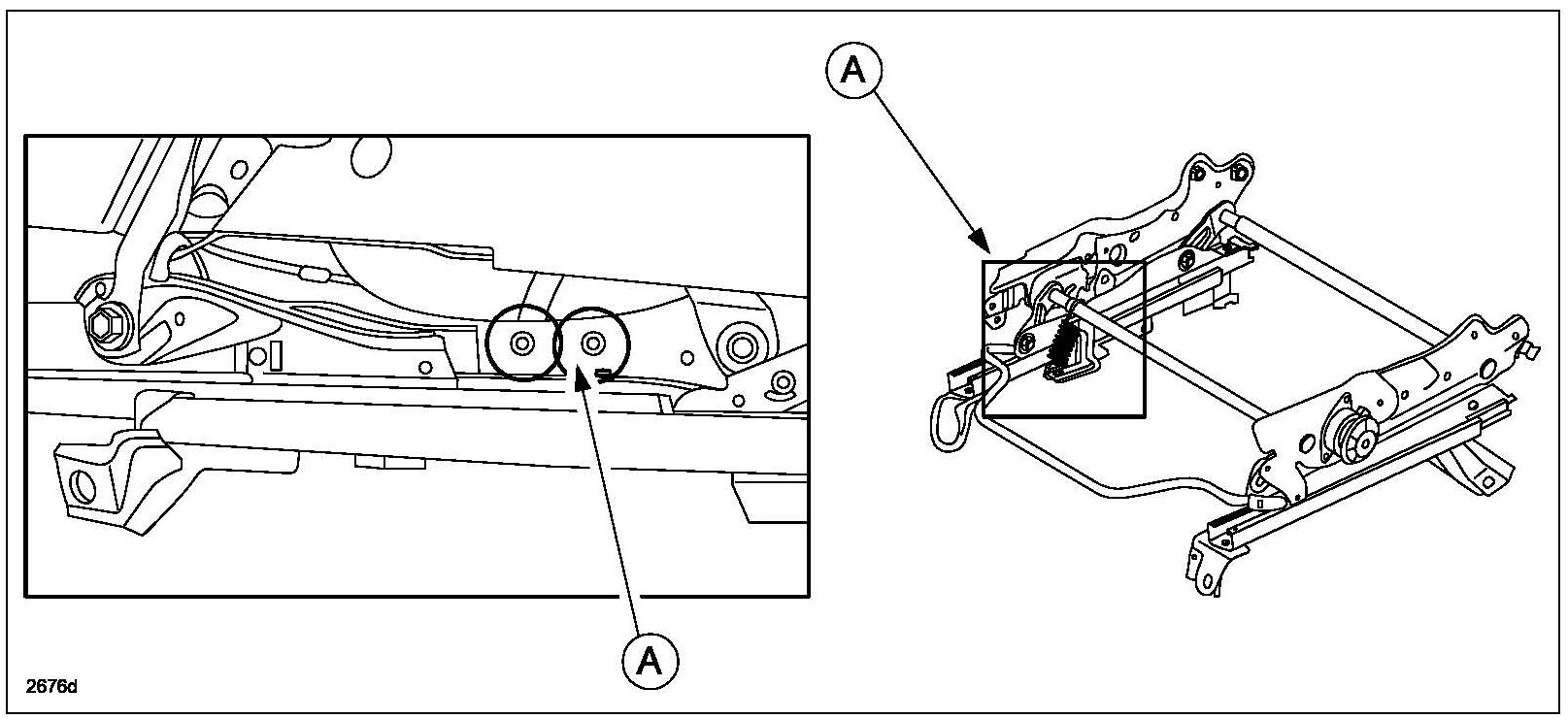 A

A

2676d