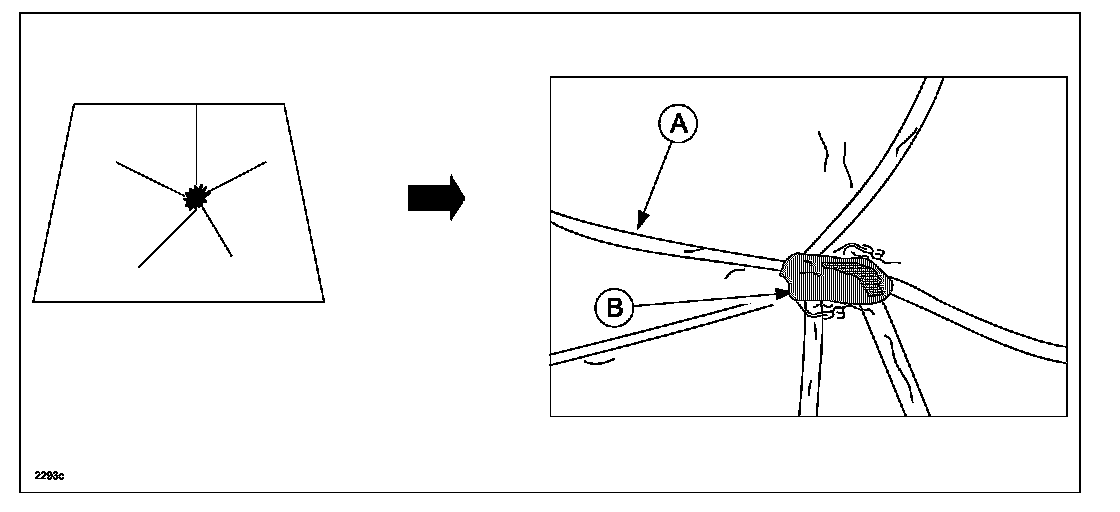 A

B

2293c