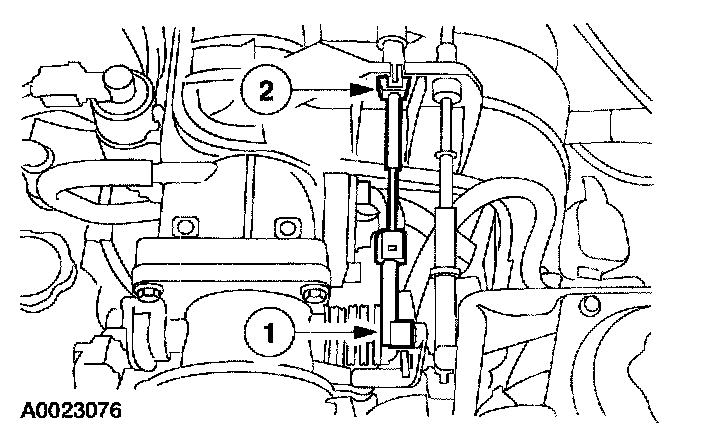 2

1

A0023076