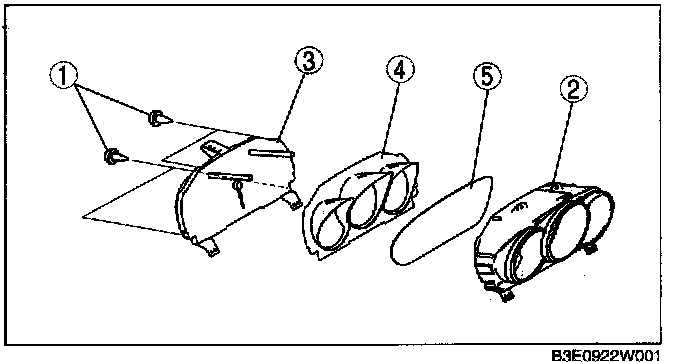 1
3
4
5
2
B3E0922W001