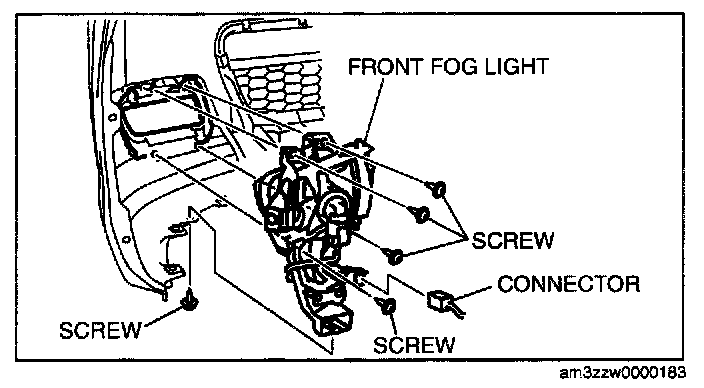 FRONT FOG LIGHT

SCREW

CONNECTOR

SCREW

SCREW

am3zzw0000183