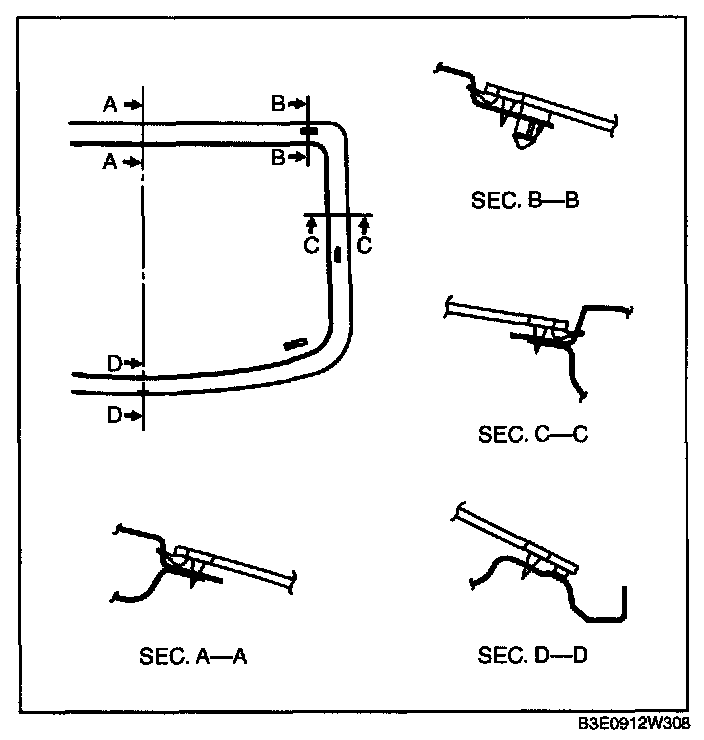 A
A
B
B
C
C
D
D

SEC. B—B

SEC. C—C

SEC. A—A

SEC. D—D

B3E0912W308