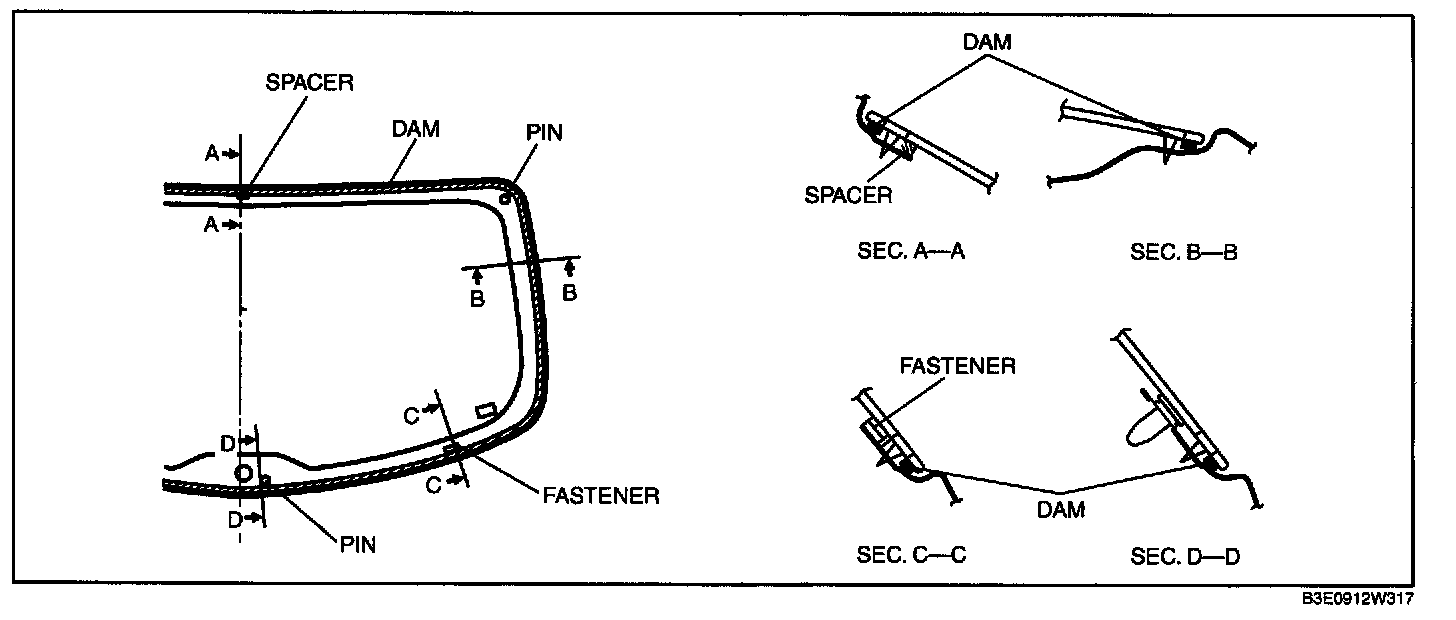 SPACER
DAM
PIN
A
A
B
B
C
C
D
D
FASTENER
PIN
DAM
SPACER
SEC. A—A
SEC. B—B
FASTENER
DAM
SEC. C—C
SEC. D—D
B3E0912W317