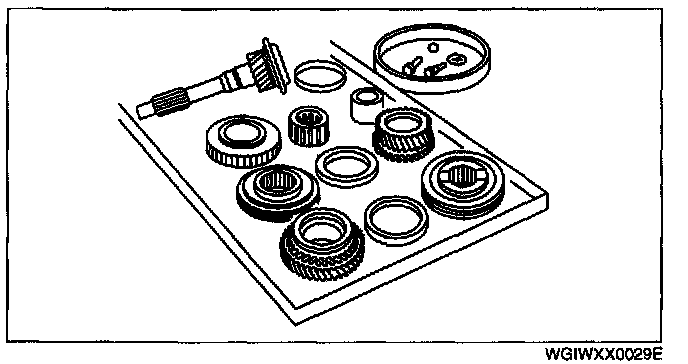 WGIWXX0029E