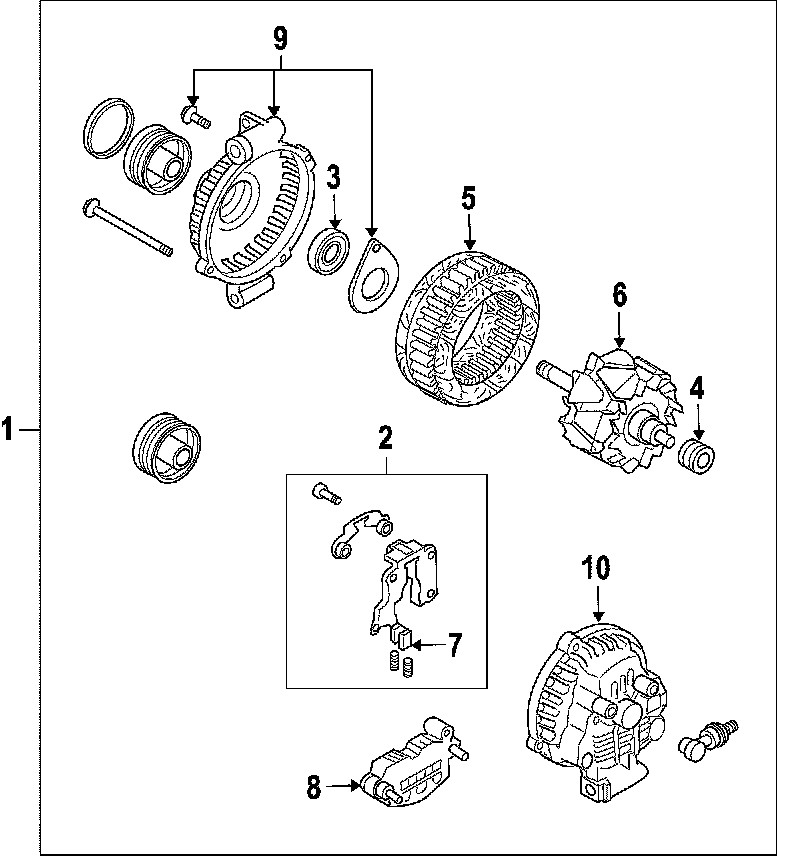 9
3
5
6
4
1
2
7
10
8