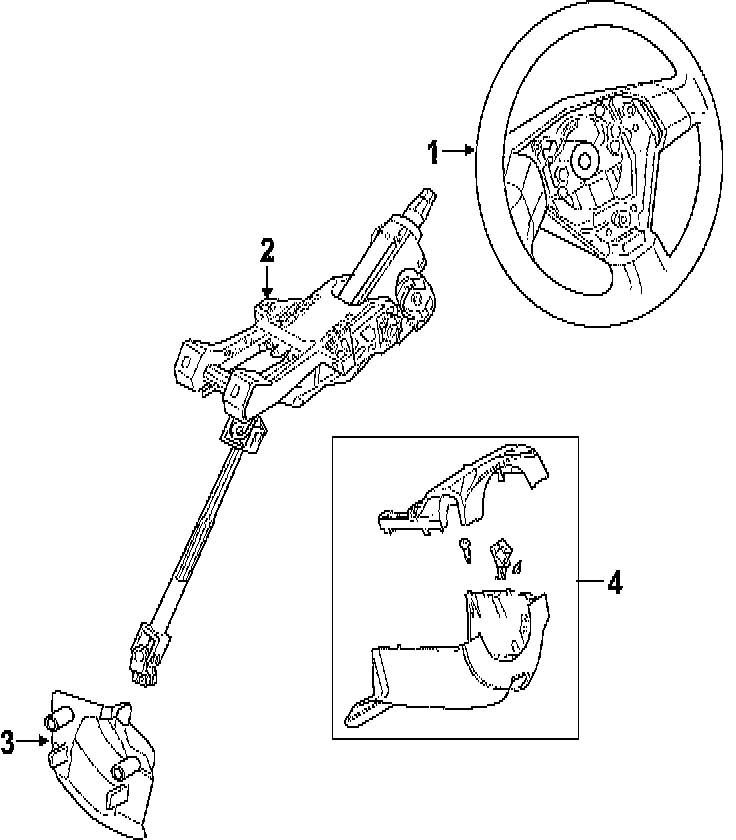 1
2
4
3