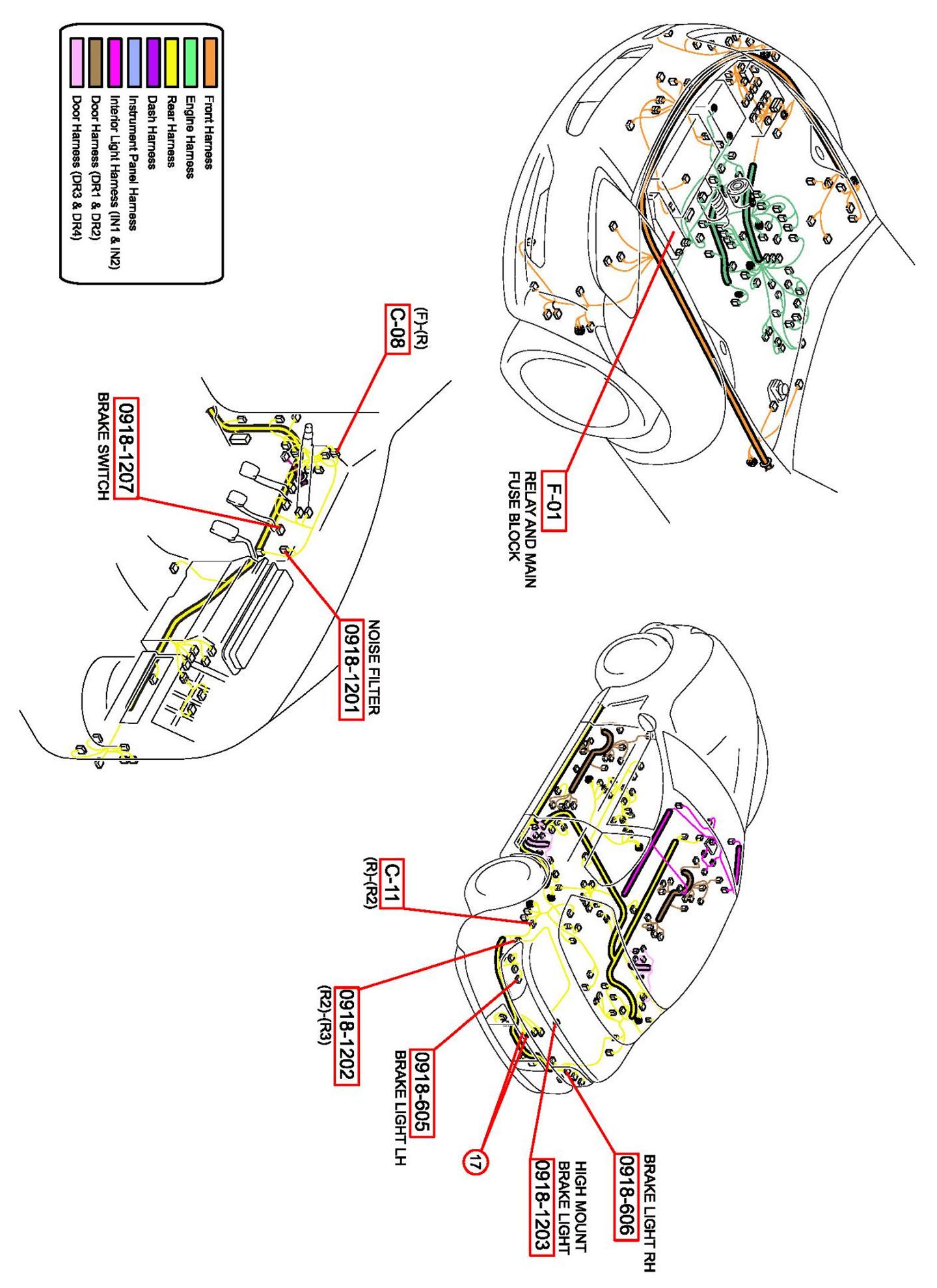 Front Harness
Engine Harness
Rear Harness
Dash Harness
Instrument Panel Harness
Interior Light Harness (IN1 & IN2)
Door Harness (DR1 & DR2)
Door Harness (DR3 & DR4)

F-01
RELAY AND MAIN FUSE BLOCK

(F)-(R)
C-08

0918-1207
BRAKE SWITCH

NOISE FILTER
0918-1201

C-11
(R)-(R2)

0918-1202
(R2)-(R3)

0918-605
BRAKE LIGHT LH

17

HIGH MOUNT BRAKE LIGHT
0918-1203

BRAKE LIGHT RH
0918-606