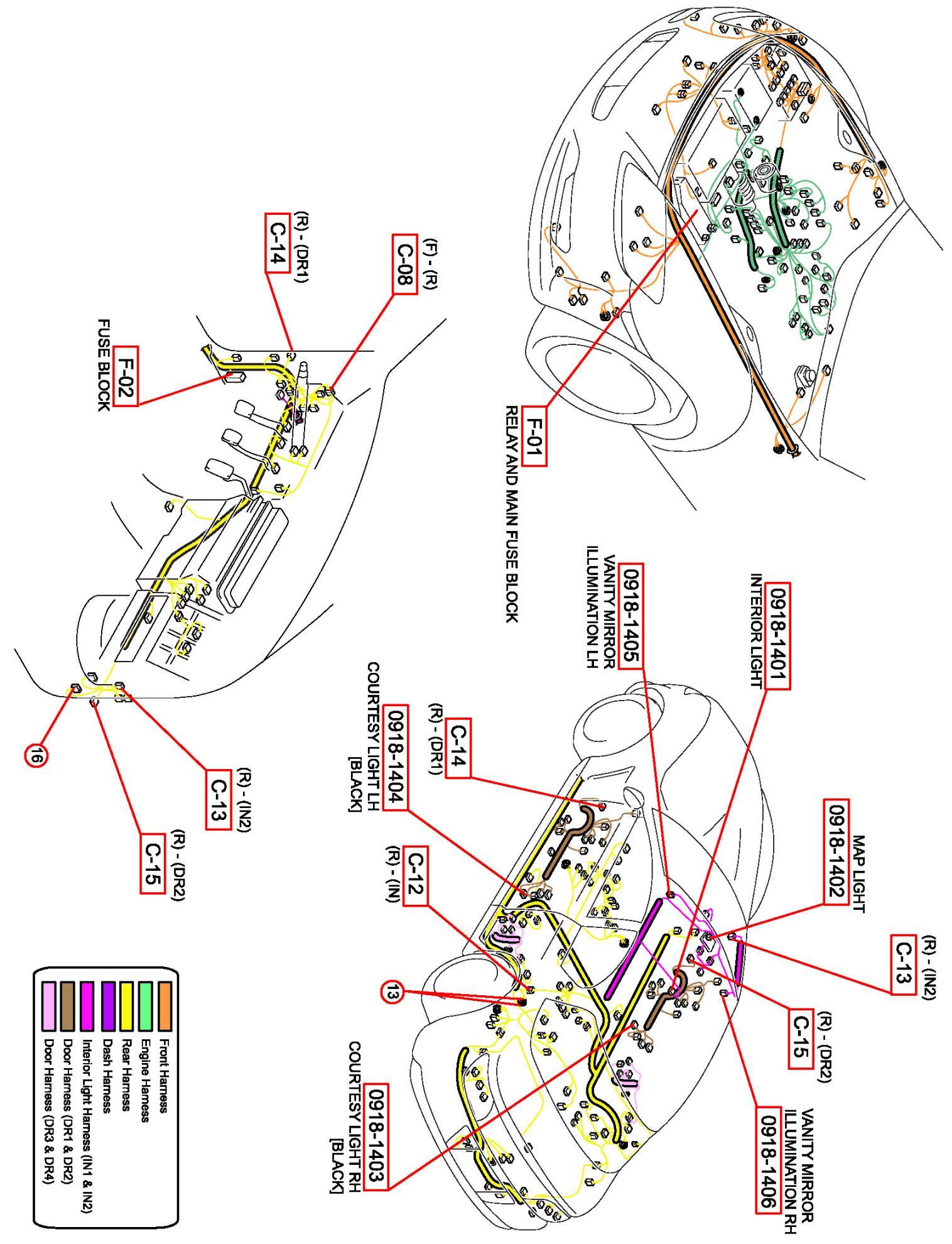 F-01
RELAY AND MAIN FUSE BLOCK

(F) - (R)
C-08

(R) - (DR1)
C-14

F-02
FUSE BLOCK

(R) - (IN2)
C-13

(R) - (DR2)
C-15

16

0918-1401
INTERIOR LIGHT

0918-1405
VANITY MIRROR ILLUMINATION LH

C-14
(R) - (DR1)

0918-1404
COURTESY LIGHT LH
[BLACK]

C-12
(R) - (IN)

13

0918-1403
COURTESY LIGHT RH
[BLACK]

MAP LIGHT
0918-1402

(R) - (IN2)
C-13

(R) - (DR2)
C-15

VANITY MIRROR ILLUMINATION RH
0918-1406

Front Harness
Engine Harness
Rear Harness
Dash Harness
Interior Light Harness (IN1 & IN2)
Door Harness (DR1 & DR2)
Door Harness (DR3 & DR4)