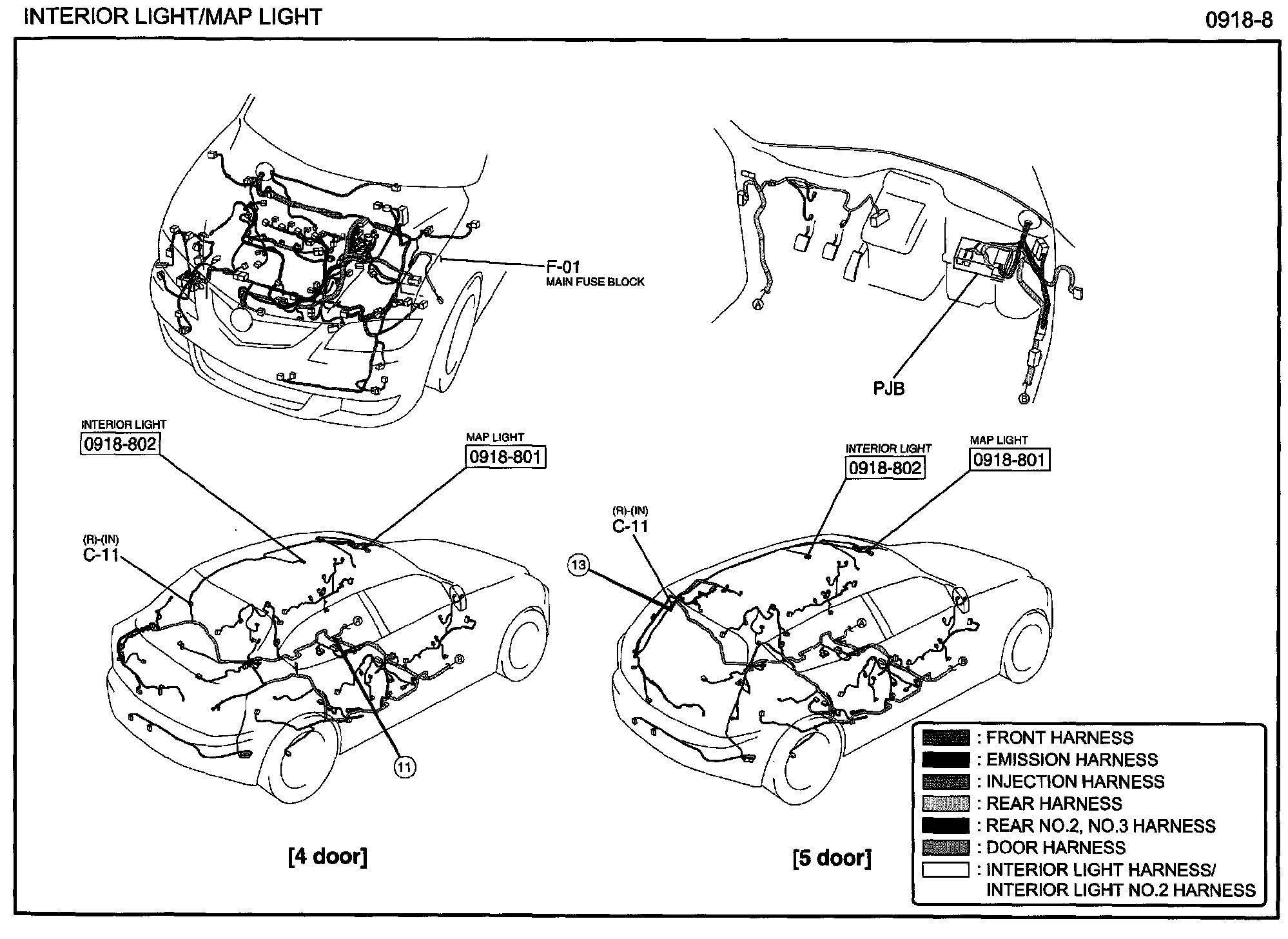 INTERIOR LIGHT/MAP LIGHT

0918-8

F-01
MAIN FUSE BLOCK

A

PJB

B

INTERIOR LIGHT
0918-802

MAP LIGHT
0918-801

(R)-(IN)
C-11

A

B

11

[4 door]

INTERIOR LIGHT
0918-802

MAP LIGHT
0918-801

(R)-(IN)
C-11

13

A

B

[5 door]

: FRONT HARNESS
: EMISSION HARNESS
: INJECTION HARNESS
: REAR HARNESS
: REAR NO.2, NO.3 HARNESS
: DOOR HARNESS
: INTERIOR LIGHT HARNESS/ INTERIOR LIGHT NO.2 HARNESS