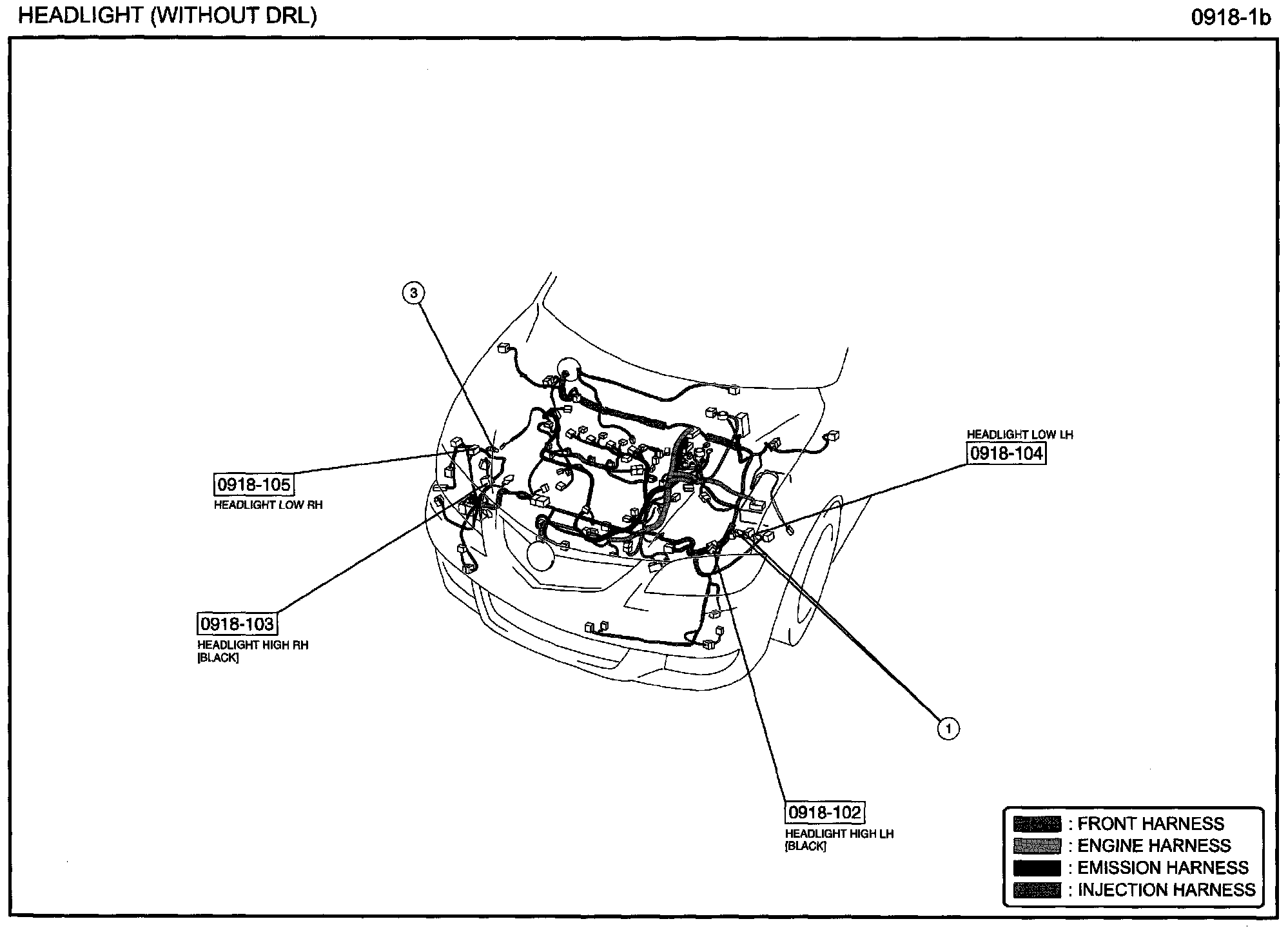 HEADLIGHT (WITHOUT DRL)

0918-1b

3

HEADLIGHT LOW LH
0918-104

0918-105
HEADLIGHT LOW RH

0918-103
HEADLIGHT HIGH RH
[BLACK]

1

0918-102
HEADLIGHT HIGH LH
[BLACK]

: FRONT HARNESS
: ENGINE HARNESS
: EMISSION HARNESS
: INJECTION HARNESS