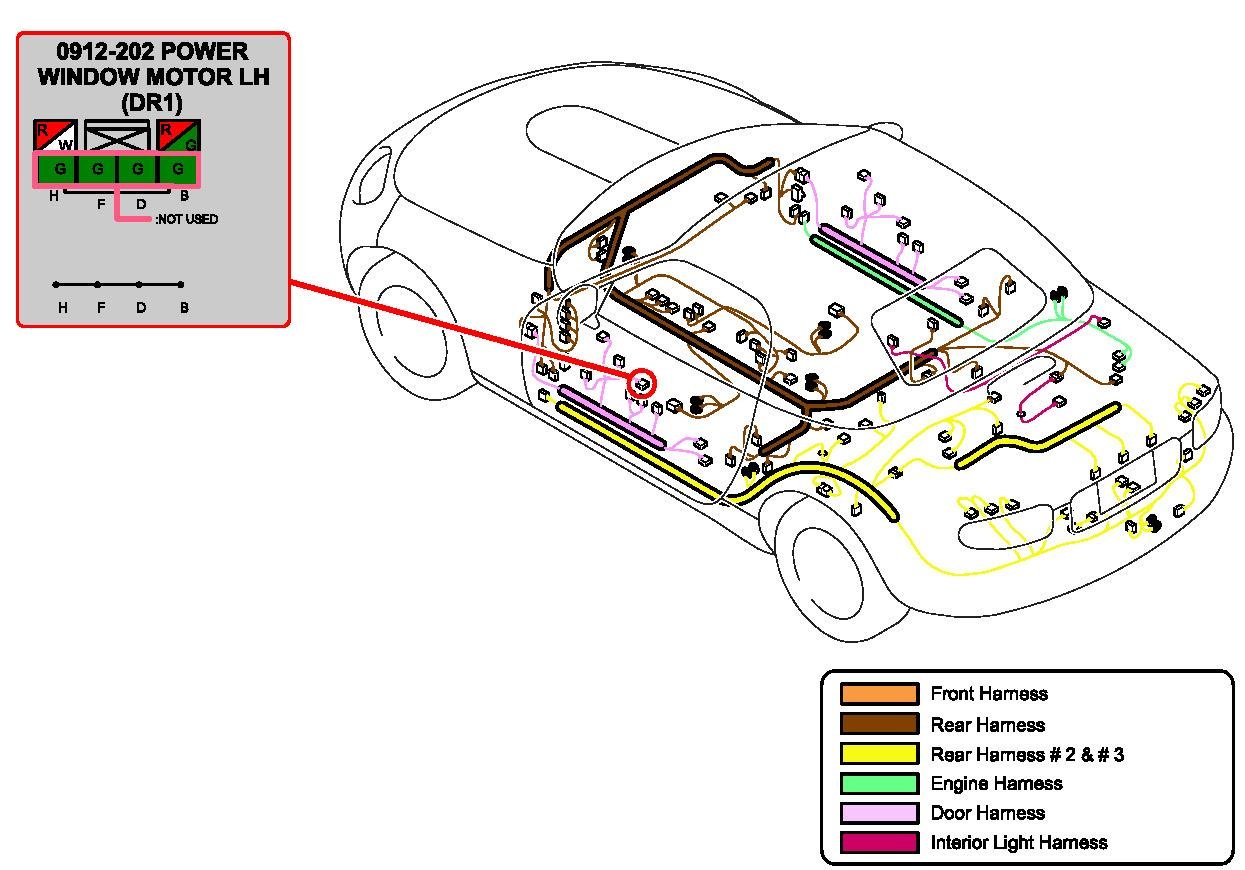 0912-202 POWER WINDOW MOTOR LH (DR1)

R W

R G

G G G G

H F D B

:NOT USED

H F D B

Front Harness
Rear Harness
Rear Harness # 2 & # 3
Engine Harness
Door Harness
Interior Light Harness