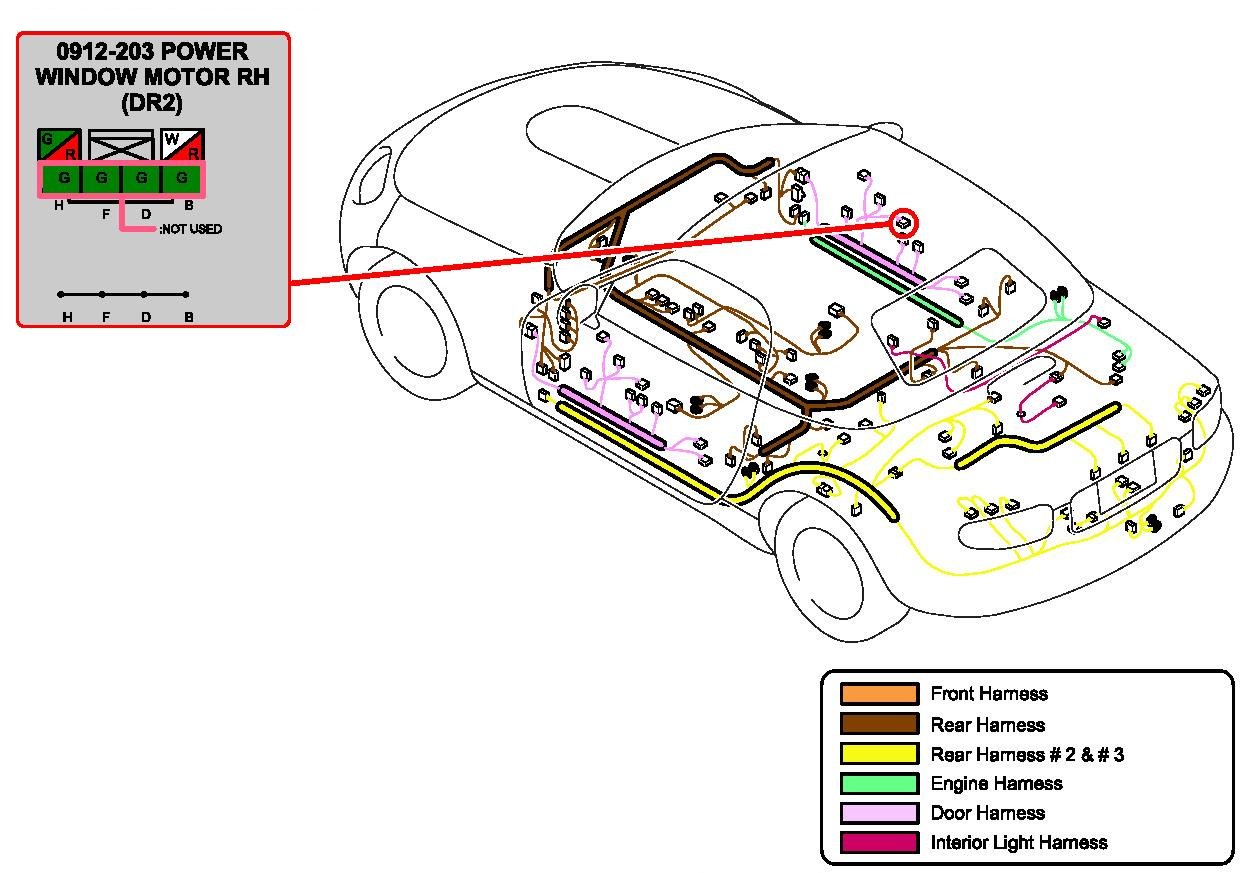 0912-203 POWER WINDOW MOTOR RH (DR2)

G R

W R

G G G G

H F D B

:NOT USED

H F D B

Front Harness
Rear Harness
Rear Harness # 2 & # 3
Engine Harness
Door Harness
Interior Light Harness