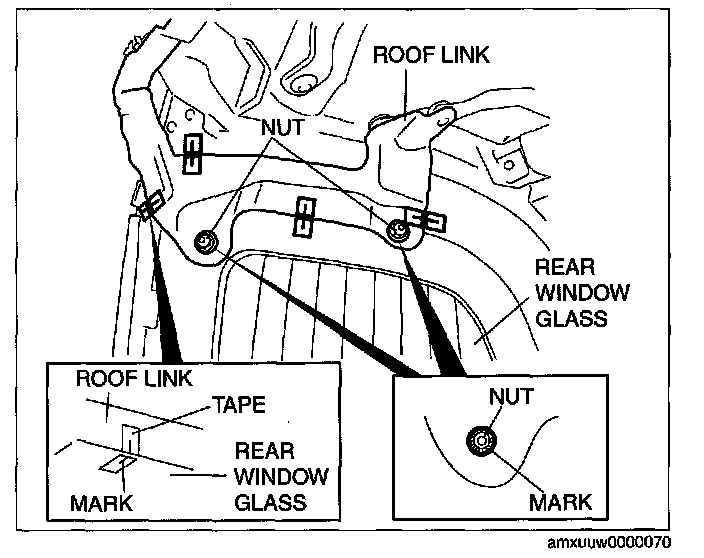 ROOF LINK

NUT

REAR WINDOW GLASS

ROOF LINK

TAPE

REAR WINDOW GLASS

MARK

NUT

MARK

amxuuw0000070