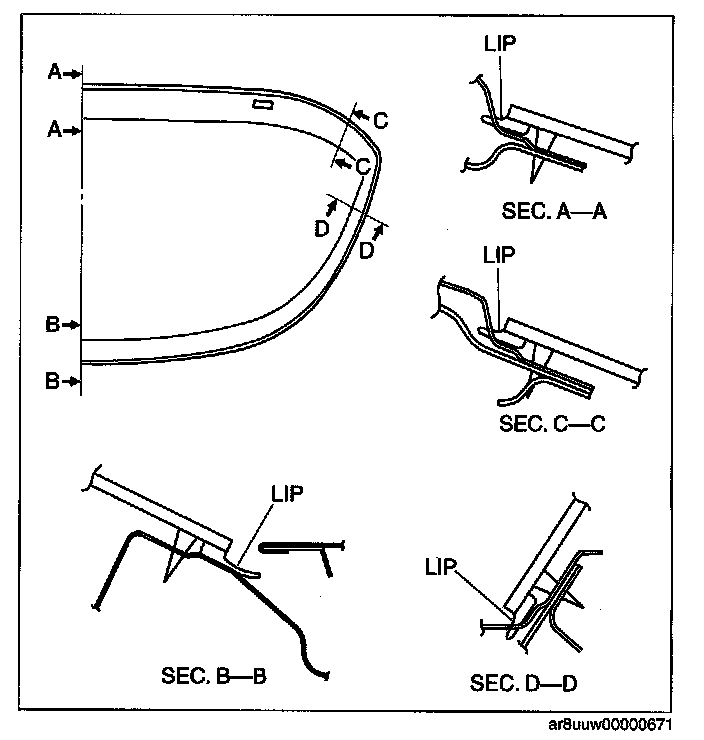 A
A
C
C
D
D
B
B
LIP
SEC. A—A
LIP
SEC. C—C
LIP
SEC. B—B
LIP
SEC. D—D
ar8uuw00000671