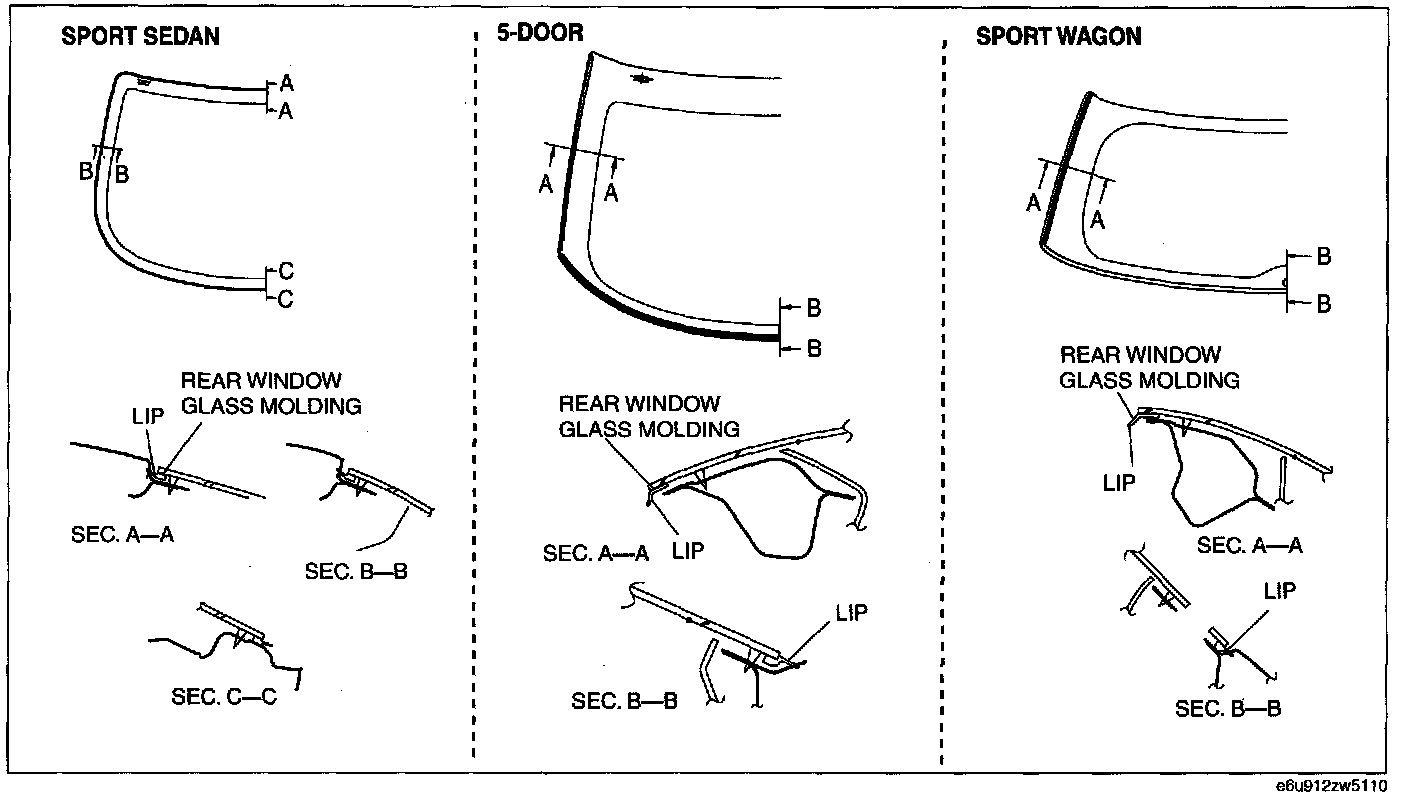 SPORT SEDAN

A
A
B
B
C
C

REAR WINDOW GLASS MOLDING
LIP

SEC. A—A

SEC. B—B

SEC. C—C

5-DOOR

A
A
B
B

REAR WINDOW GLASS MOLDING

SEC. A—A
LIP

LIP

SEC. B—B

SPORT WAGON

A
A
B
B

REAR WINDOW GLASS MOLDING

LIP

SEC. A—A

LIP

SEC. B—B

e6u912zw5110