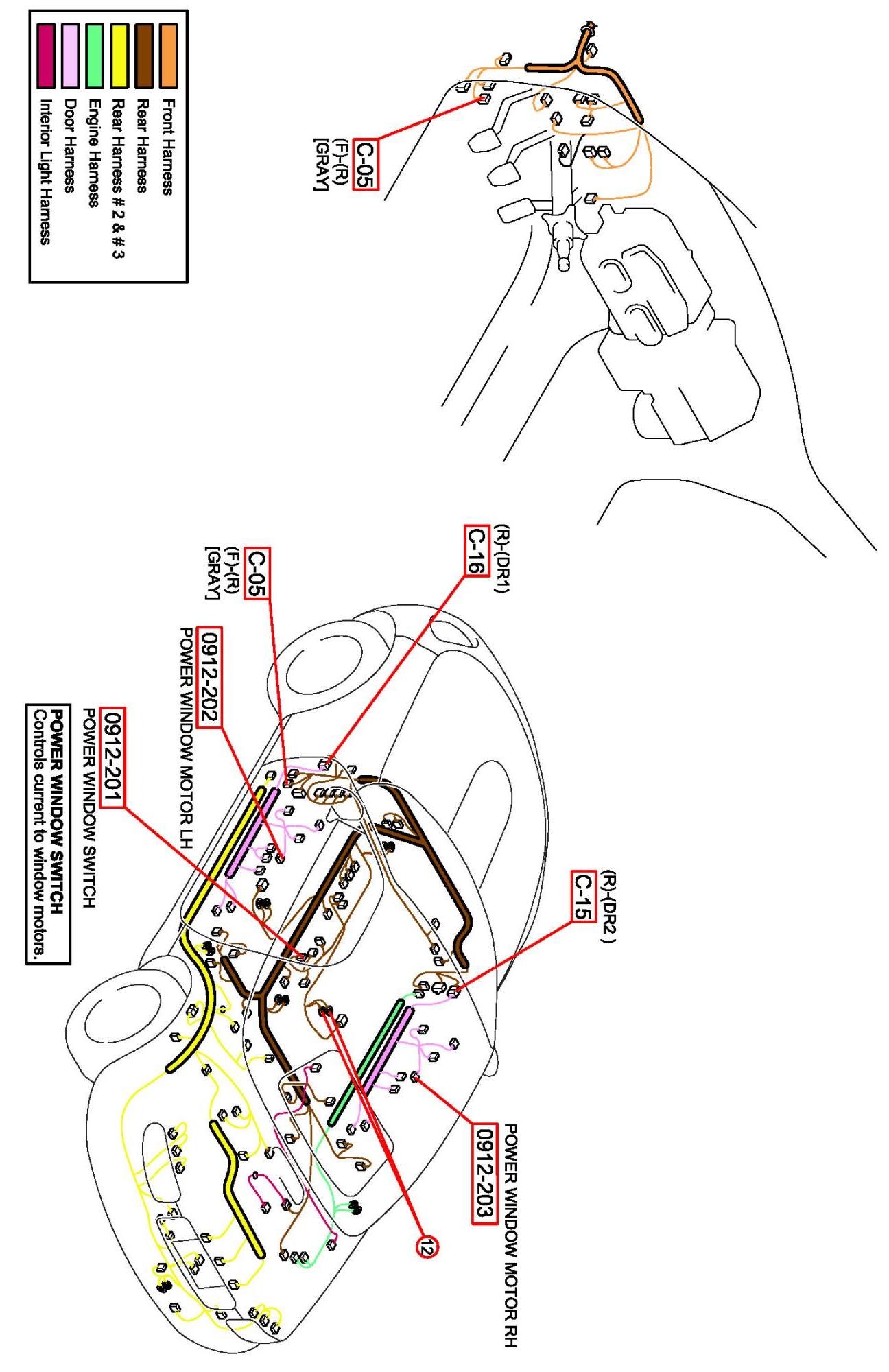 Front Harness
Rear Harness
Rear Harness # 2 & # 3
Engine Harness
Door Harness
Interior Light Harness

C-05
(F)-(R)
[GRAY]

(R)-(DR1)
C-16

C-05
(F)-(R)
[GRAY]

0912-202
POWER WINDOW MOTOR LH

0912-201
POWER WINDOW SWITCH

POWER WINDOW SWITCH
Controls current to window motors.

(R)-(DR2 )
C-15

POWER WINDOW MOTOR RH
0912-203

12