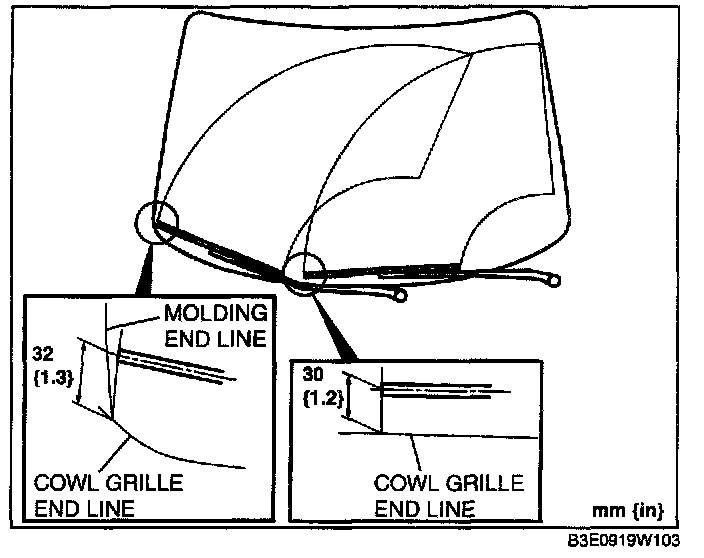 MOLDING END LINE

32 {1.3}

COWL GRILLE END LINE

30 {1.2}

COWL GRILLE END LINE

mm {in}

B3E0919W103