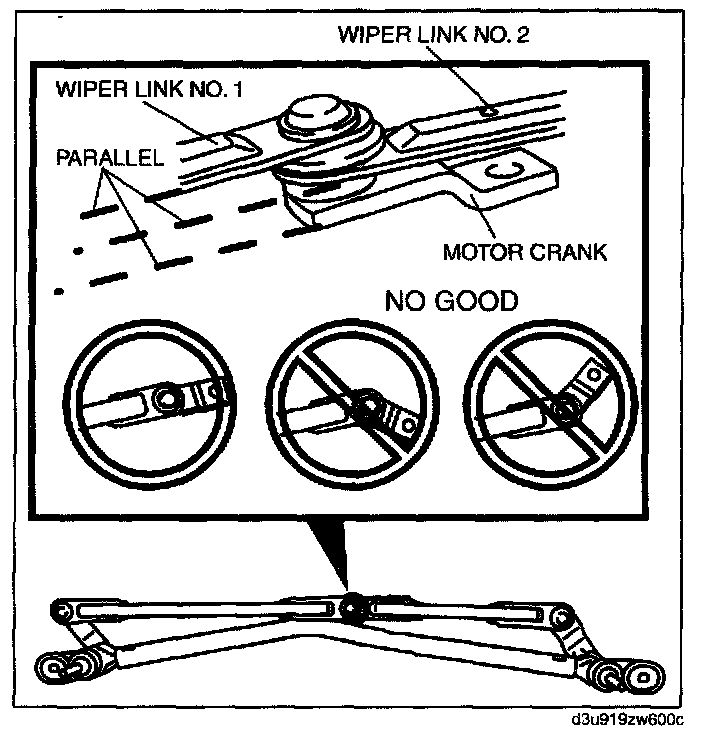 WIPER LINK NO. 2
WIPER LINK NO. 1
PARALLEL
MOTOR CRANK
NO GOOD
d3u919zw600c