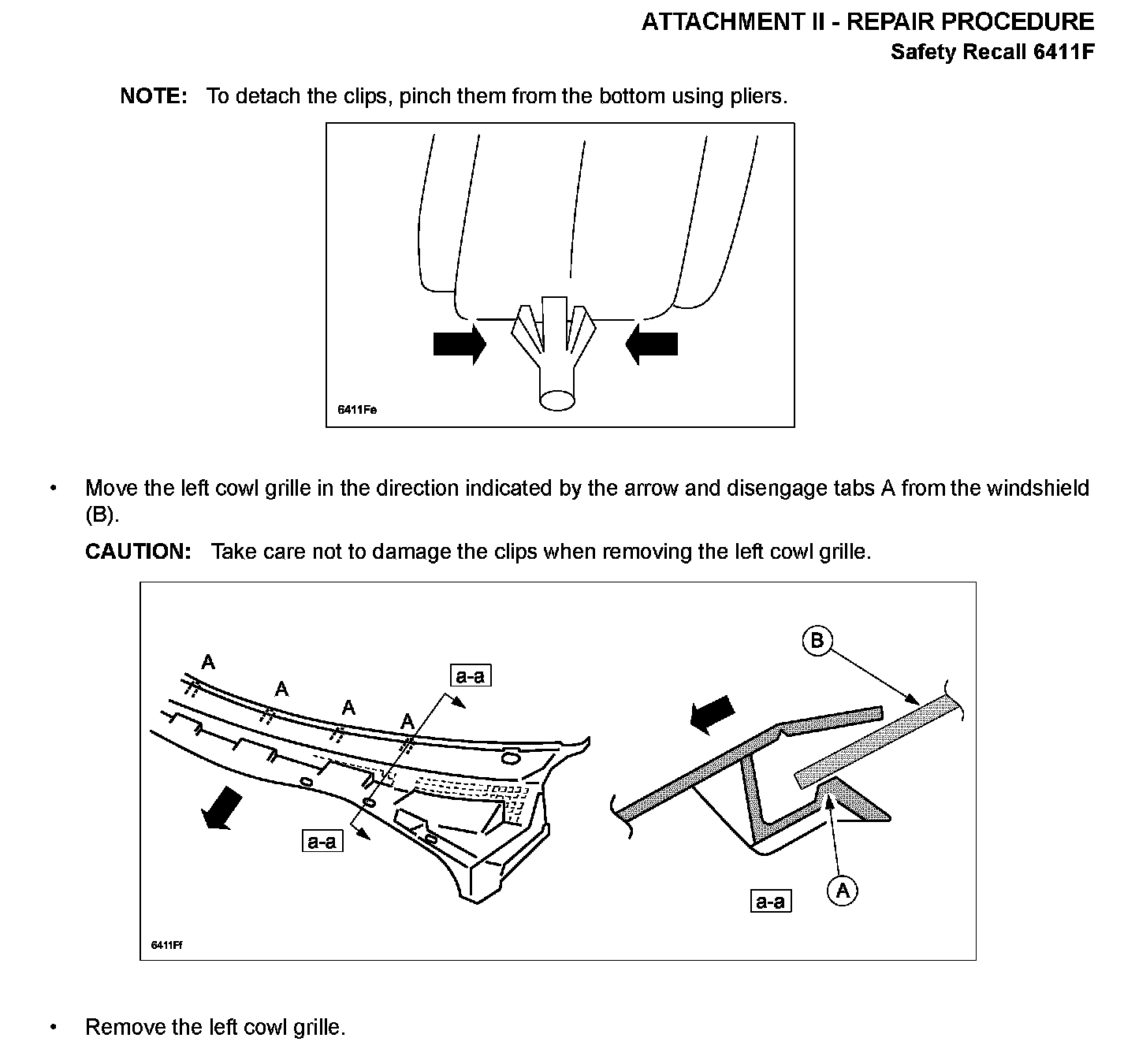 ATTACHMENT II - REPAIR PROCEDURE
Safety Recall 6411F

NOTE: To detach the clips, pinch them from the bottom using pliers.

6411Fe

• Move the left cowl grille in the direction indicated by the arrow and disengage tabs A from the windshield (B).

CAUTION: Take care not to damage the clips when removing the left cowl grille.

A
A
A
A
a-a
a-a
B
A
a-a
6411Ff

• Remove the left cowl grille.