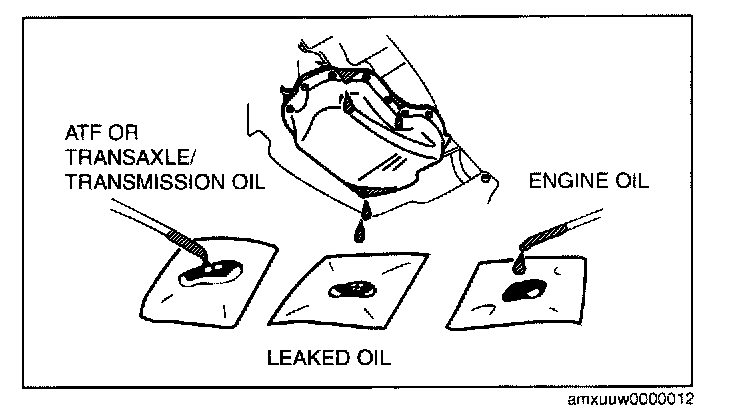 ATF OR TRANSAXLE/ TRANSMISSION OIL

ENGINE OIL

LEAKED OIL

amxuuw0000012