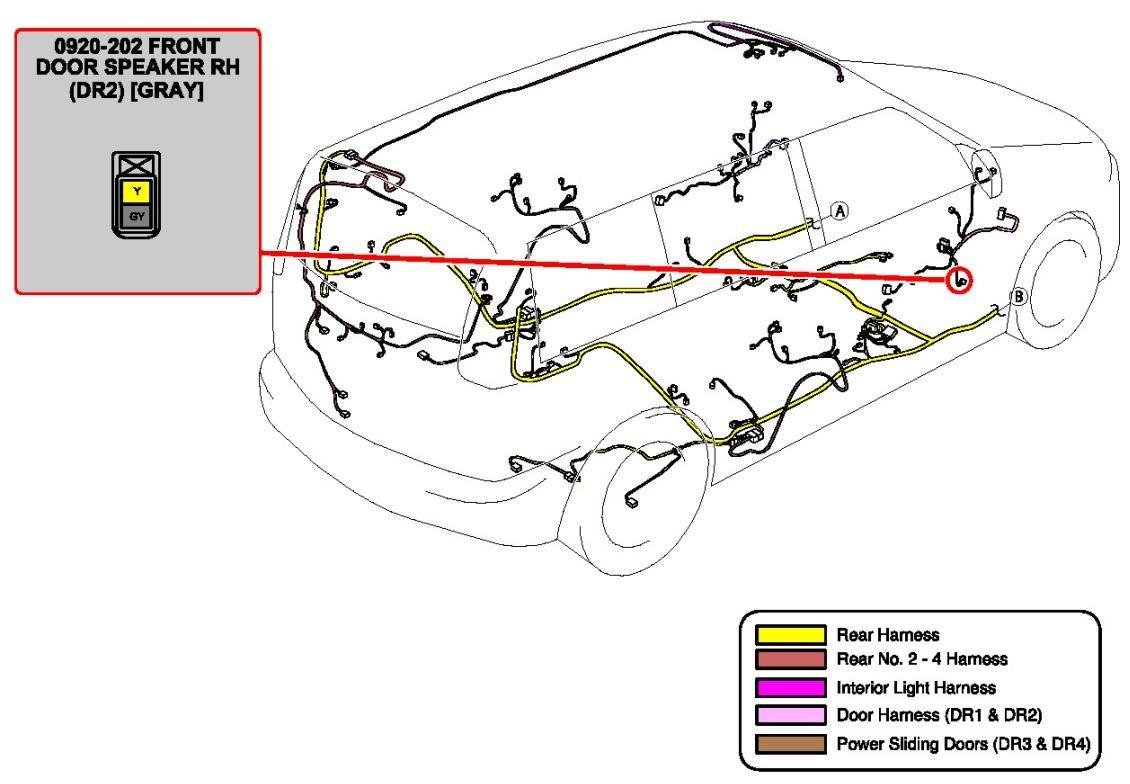 0920-202 FRONT DOOR SPEAKER RH (DR2) [GRAY]

Y
GY

A

B

Rear Harness
Rear No. 2 - 4 Harness
Interior Light Harness
Door Harness (DR1 & DR2)
Power Sliding Doors (DR3 & DR4)