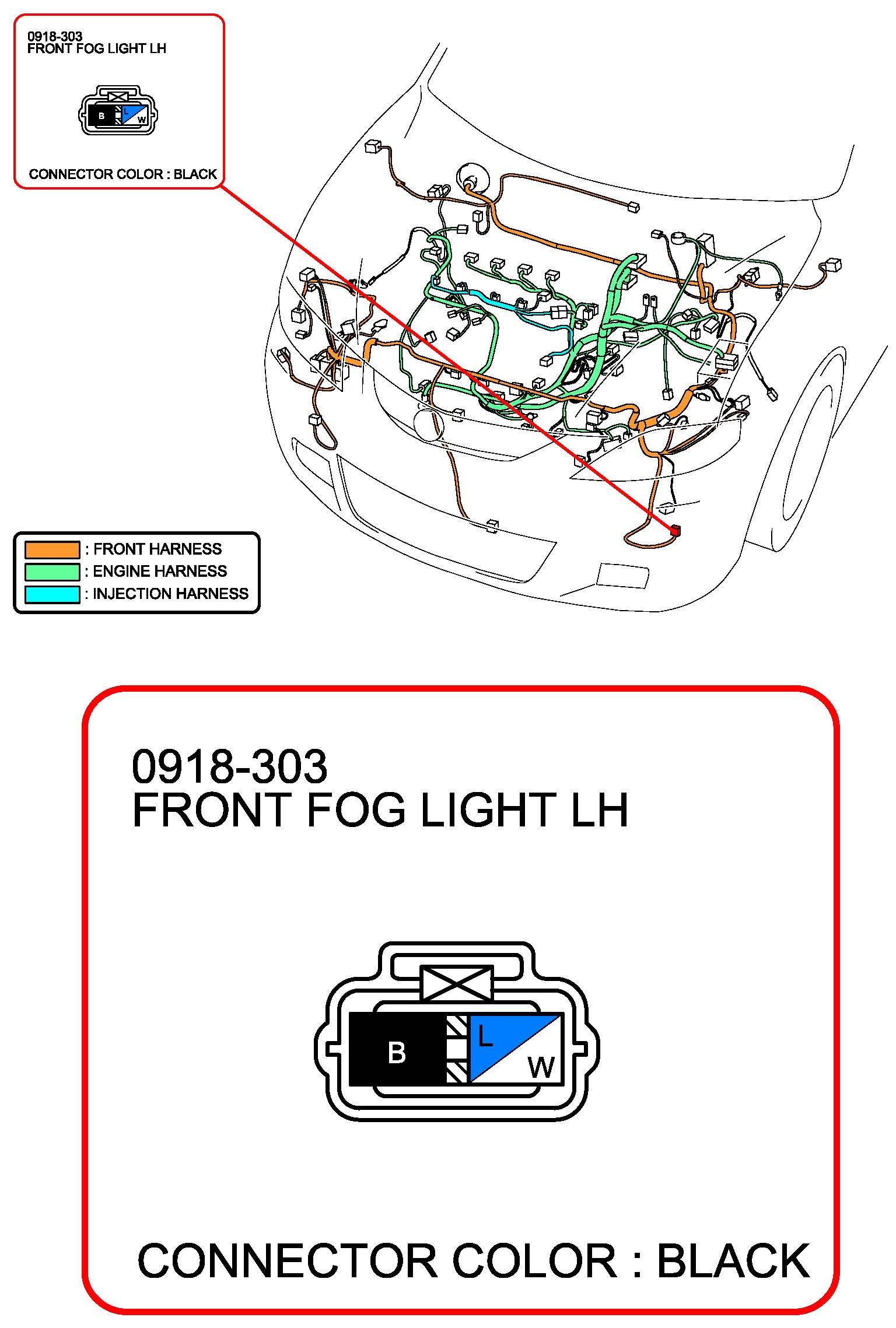 0918-303
FRONT FOG LIGHT LH

B L W

CONNECTOR COLOR : BLACK

: FRONT HARNESS
: ENGINE HARNESS
: INJECTION HARNESS

0918-303
FRONT FOG LIGHT LH

B L W

CONNECTOR COLOR : BLACK