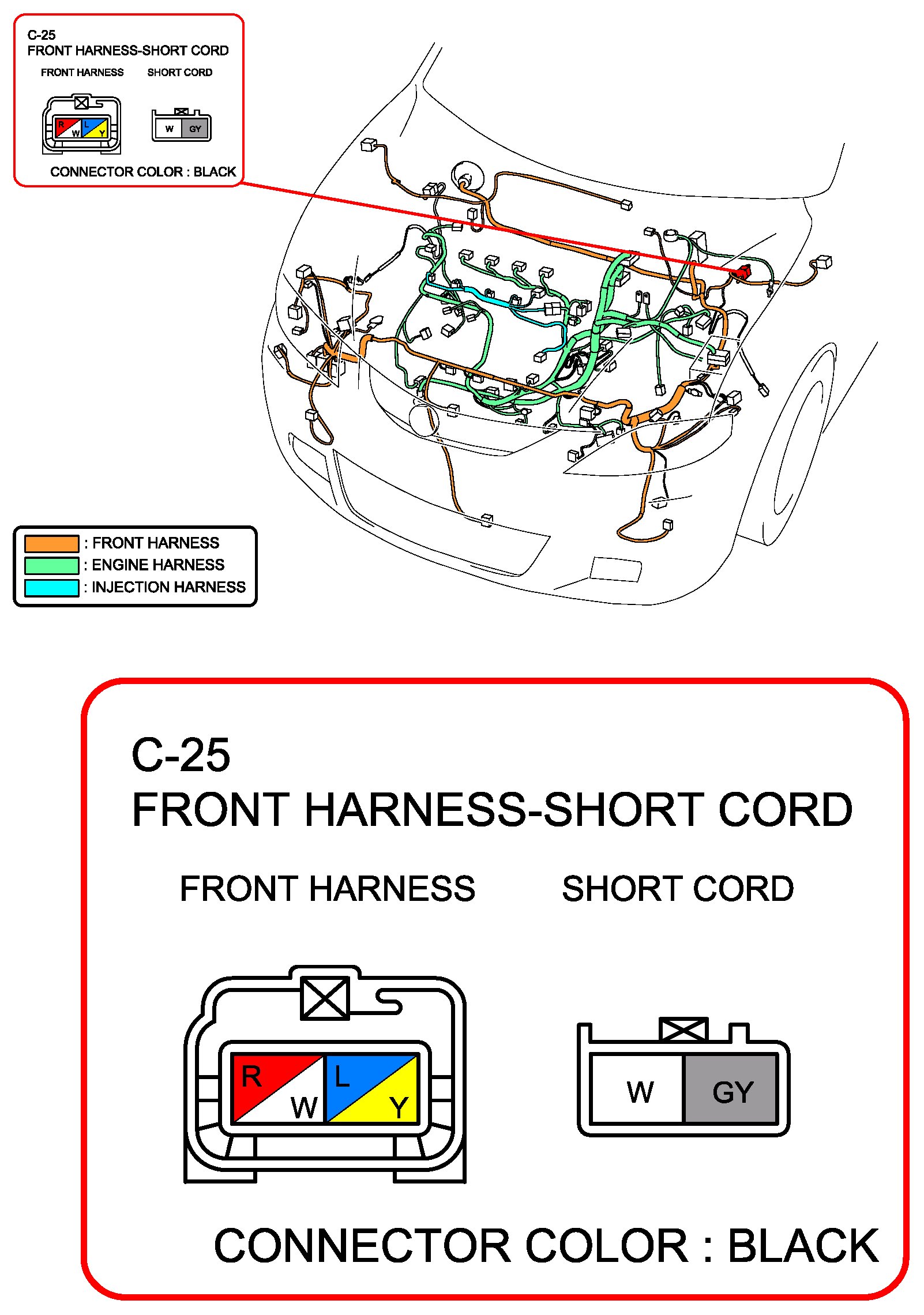 C-25
FRONT HARNESS-SHORT CORD

FRONT HARNESS

SHORT CORD

R
W
L
Y

W
GY

CONNECTOR COLOR : BLACK

: FRONT HARNESS
: ENGINE HARNESS
: INJECTION HARNESS

C-25
FRONT HARNESS-SHORT CORD

FRONT HARNESS

SHORT CORD

R
W
L
Y

W
GY

CONNECTOR COLOR : BLACK