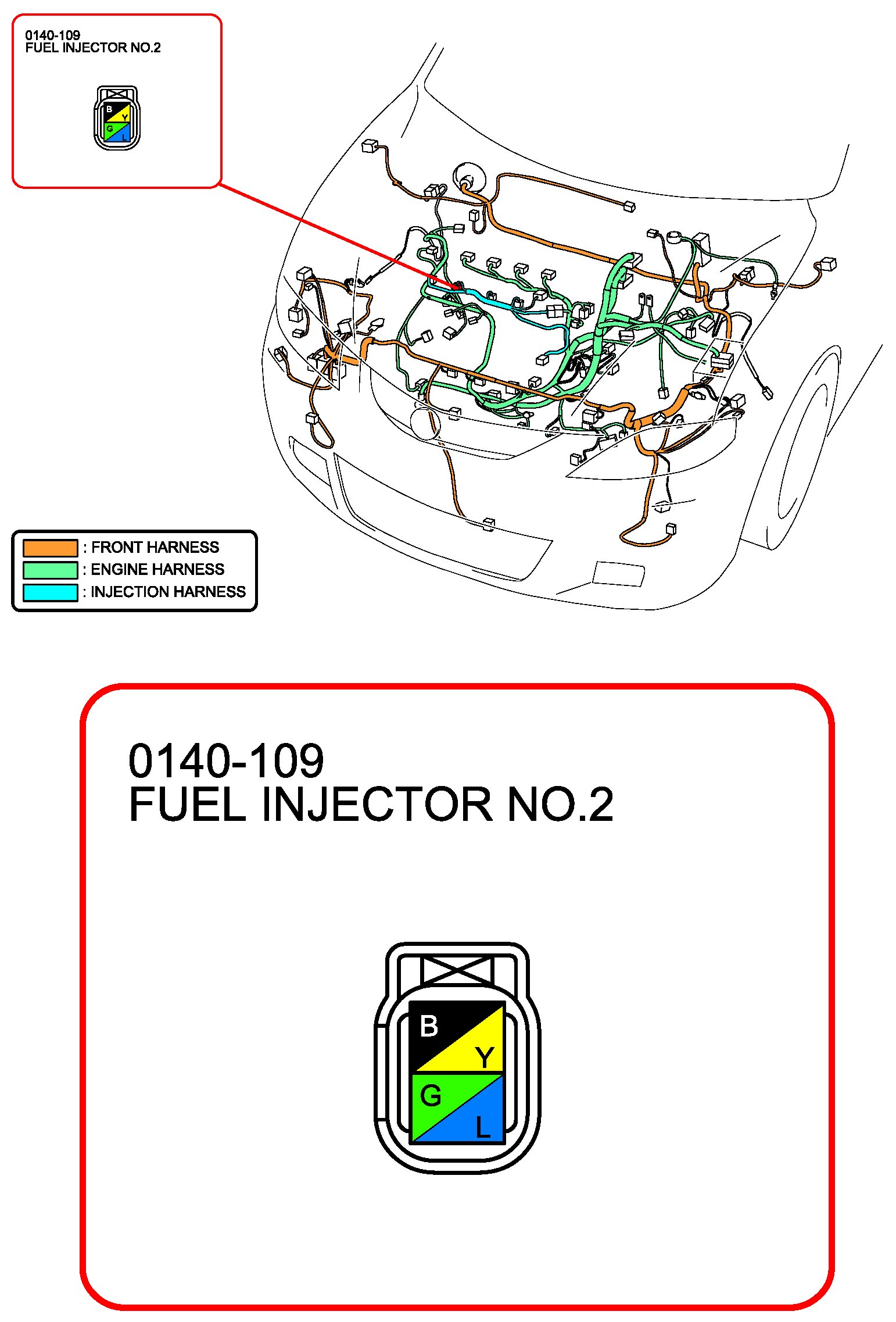 0140-109
FUEL INJECTOR NO.2

B
Y
G
L

: FRONT HARNESS
: ENGINE HARNESS
: INJECTION HARNESS

0140-109
FUEL INJECTOR NO.2

B
Y
G
L