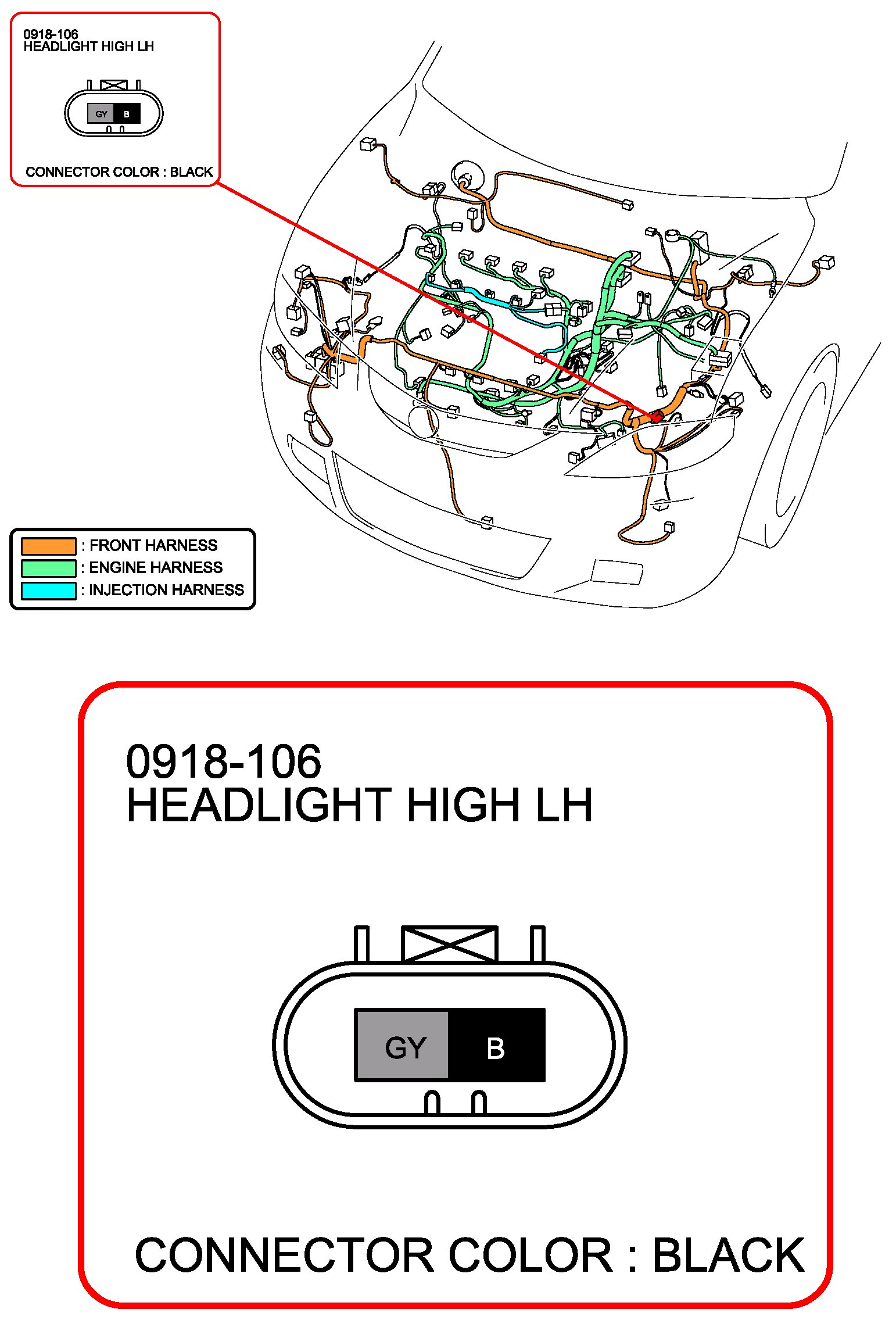 0918-106
HEADLIGHT HIGH LH

GY B

CONNECTOR COLOR : BLACK

: FRONT HARNESS
: ENGINE HARNESS
: INJECTION HARNESS

0918-106
HEADLIGHT HIGH LH

GY B

CONNECTOR COLOR : BLACK