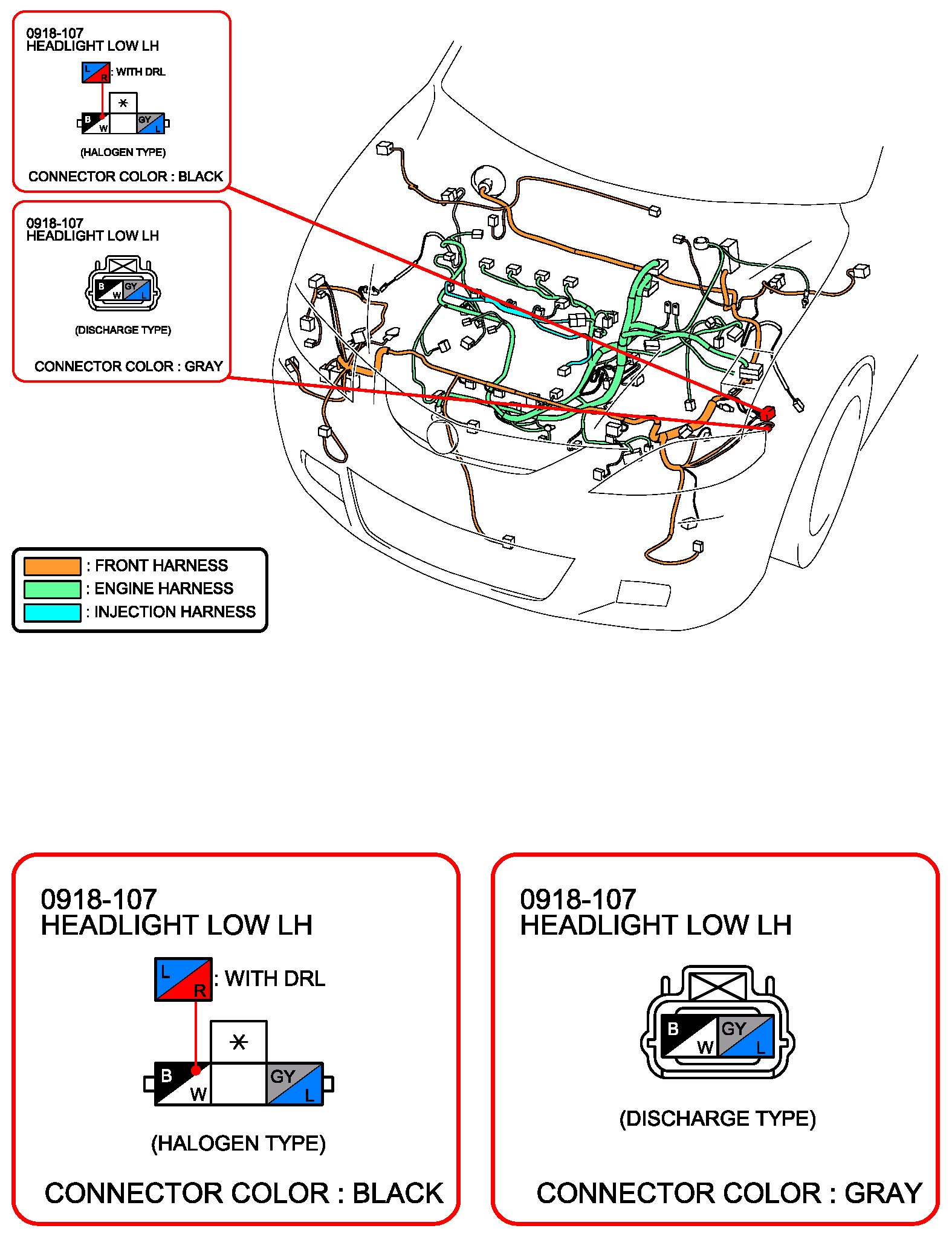 0918-107
HEADLIGHT LOW LH

L R : WITH DRL

*

B W GY L

(HALOGEN TYPE)

CONNECTOR COLOR : BLACK

0918-107
HEADLIGHT LOW LH

B W GY L

(DISCHARGE TYPE)

CONNECTOR COLOR : GRAY

: FRONT HARNESS
: ENGINE HARNESS
: INJECTION HARNESS

0918-107
HEADLIGHT LOW LH

L R : WITH DRL

*

B W GY L

(HALOGEN TYPE)

CONNECTOR COLOR : BLACK

0918-107
HEADLIGHT LOW LH

B W GY L

(DISCHARGE TYPE)

CONNECTOR COLOR : GRAY