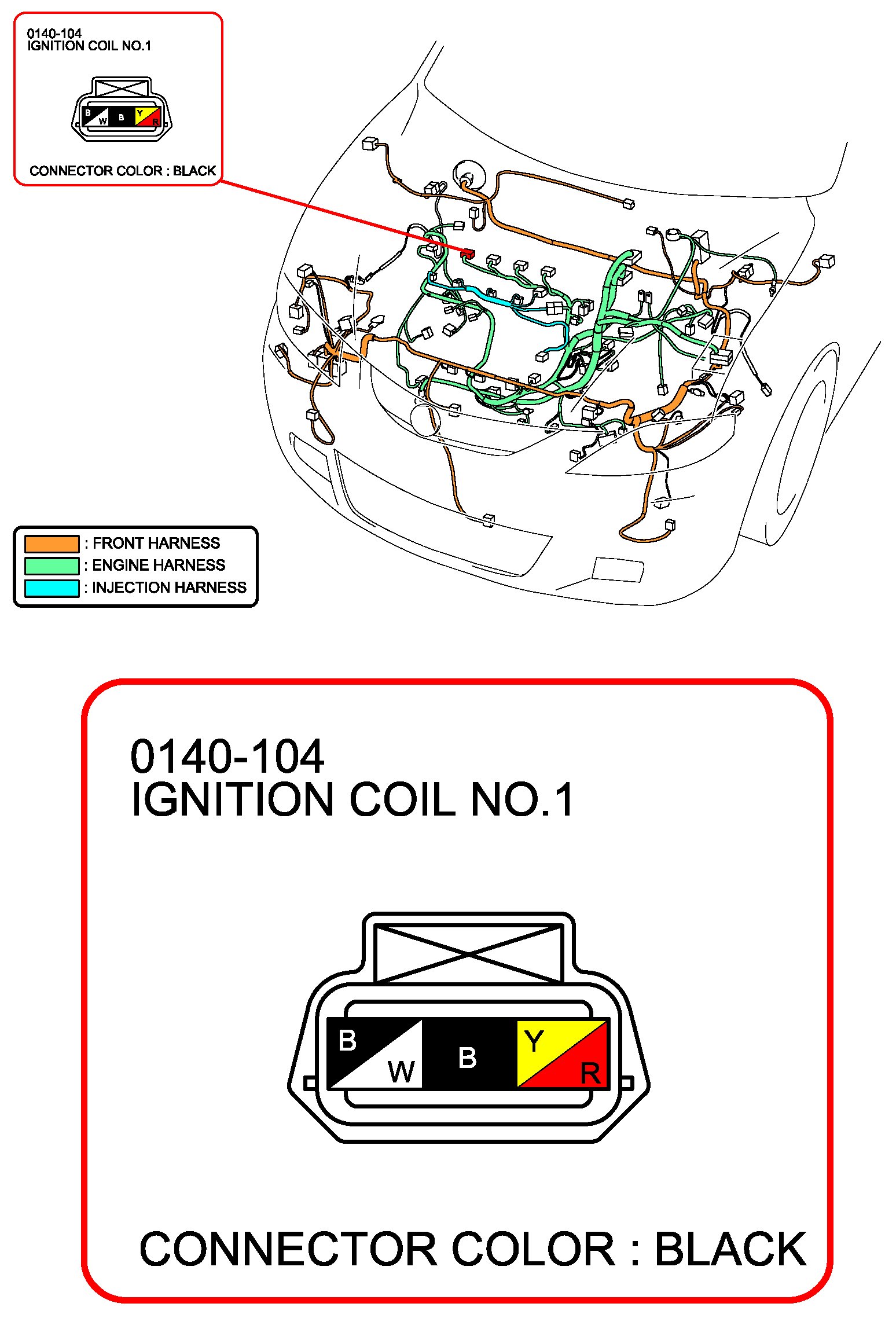 0140-104
IGNITION COIL NO.1

B W B Y R

CONNECTOR COLOR : BLACK

: FRONT HARNESS
: ENGINE HARNESS
: INJECTION HARNESS

0140-104
IGNITION COIL NO.1

B W B Y R

CONNECTOR COLOR : BLACK