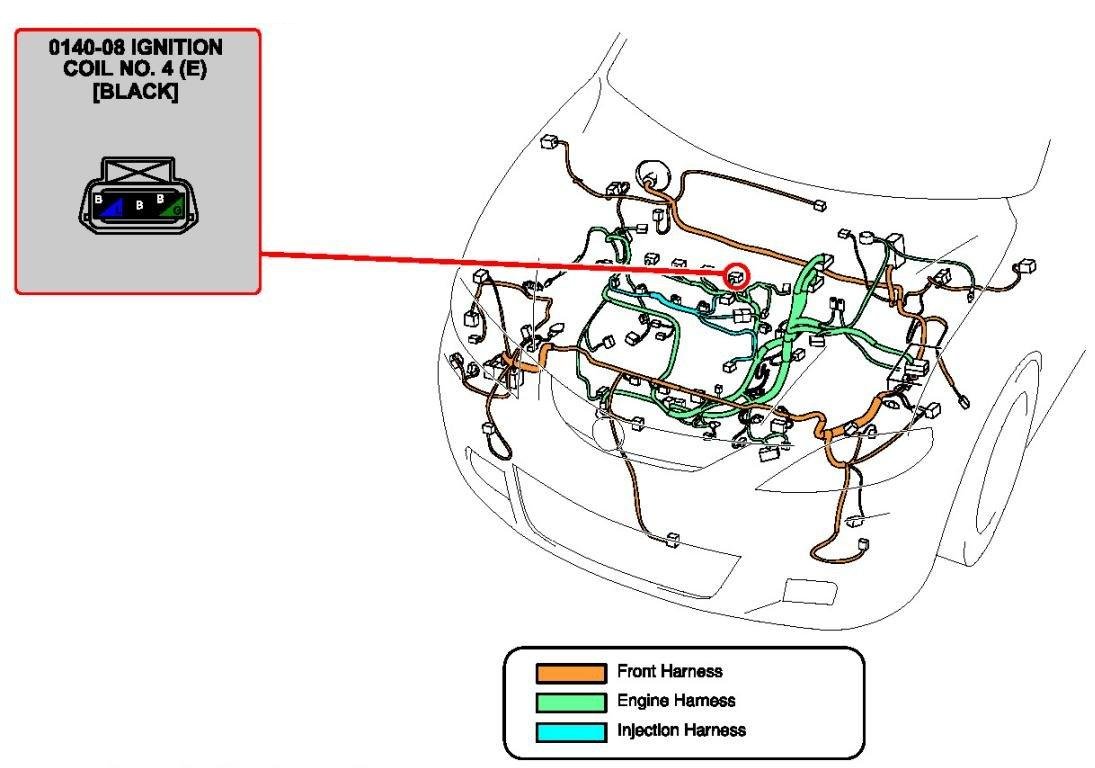 0140-08 IGNITION COIL NO. 4 (E) [BLACK]

B B B

Front Harness
Engine Harness
Injection Harness