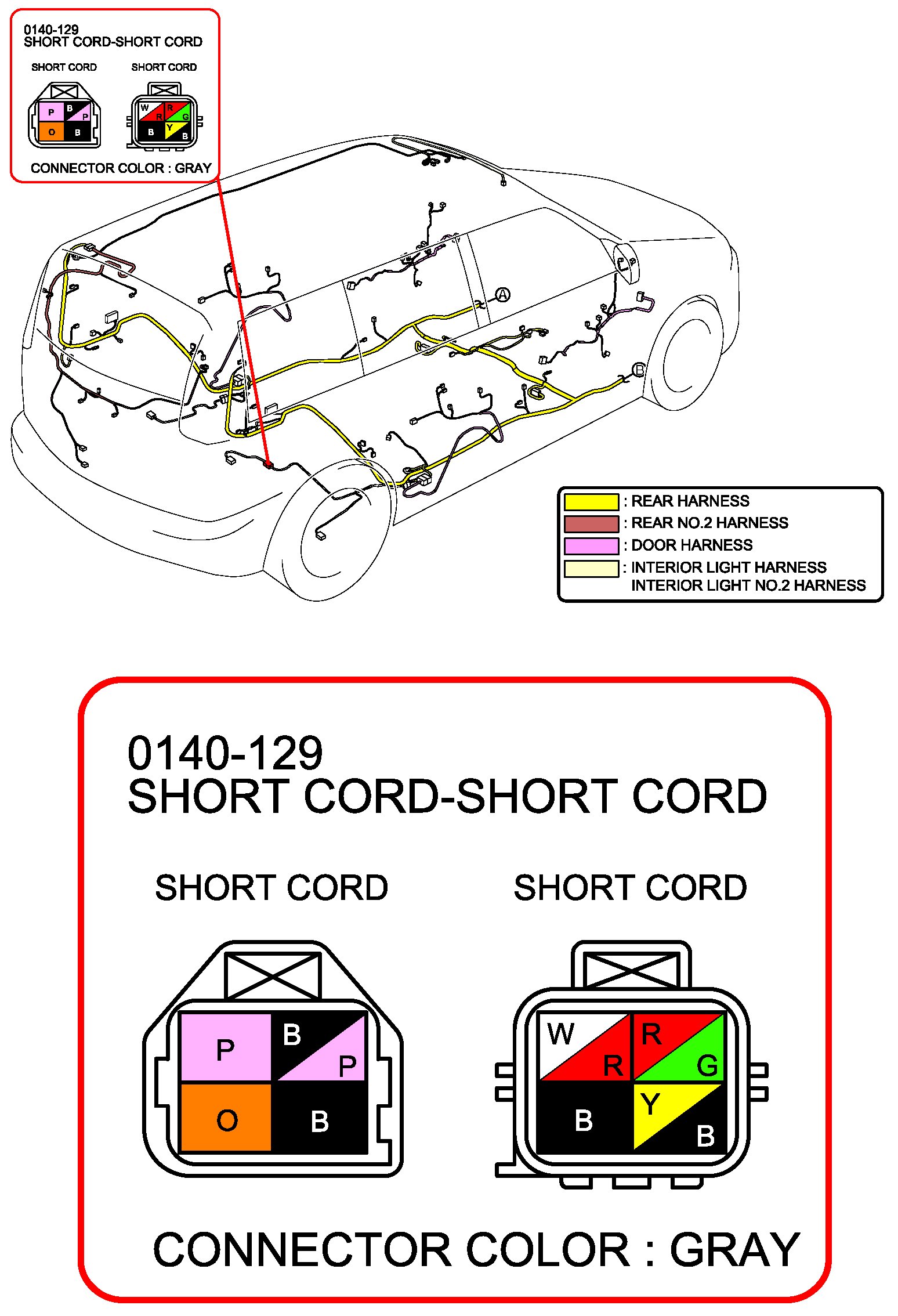 0140-129
SHORT CORD-SHORT CORD

SHORT CORD

P B P
O B

SHORT CORD

W R R G
B Y B

CONNECTOR COLOR : GRAY

A

B

: REAR HARNESS
: REAR NO.2 HARNESS
: DOOR HARNESS
: INTERIOR LIGHT HARNESS
INTERIOR LIGHT NO.2 HARNESS

0140-129
SHORT CORD-SHORT CORD

SHORT CORD

P B P
O B

SHORT CORD

W R R G
B Y B

CONNECTOR COLOR : GRAY