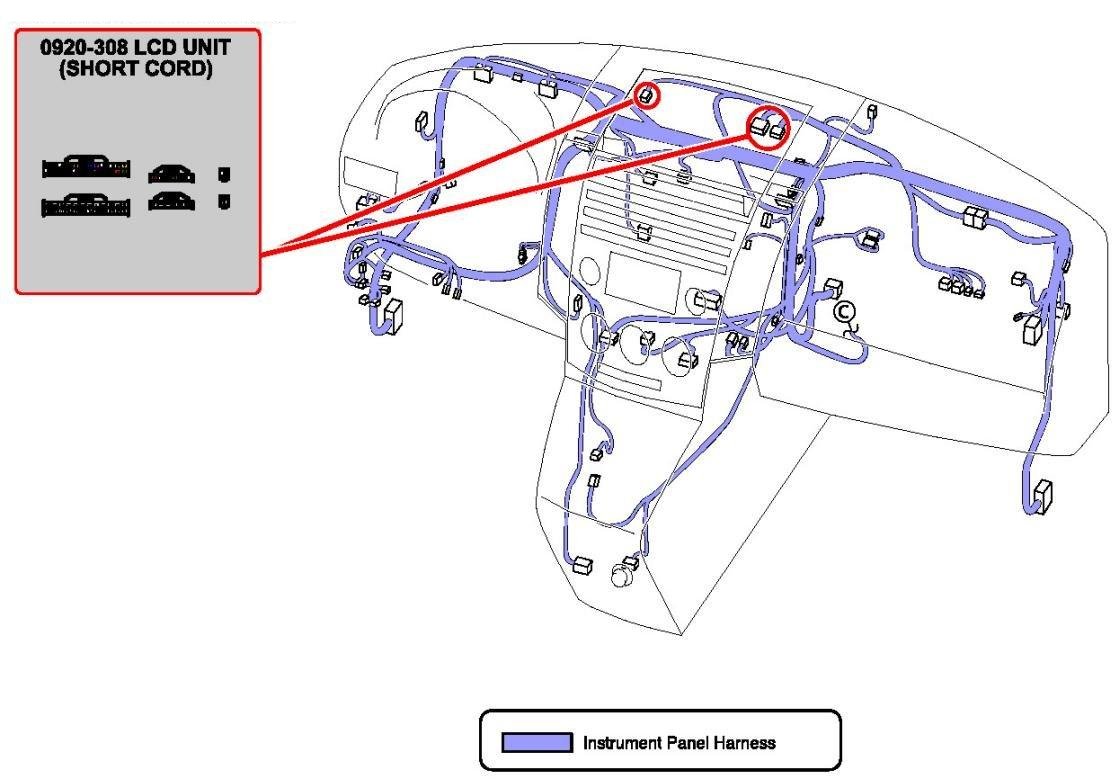 0920-308 LCD UNIT
(SHORT CORD)

C

Instrument Panel Harness