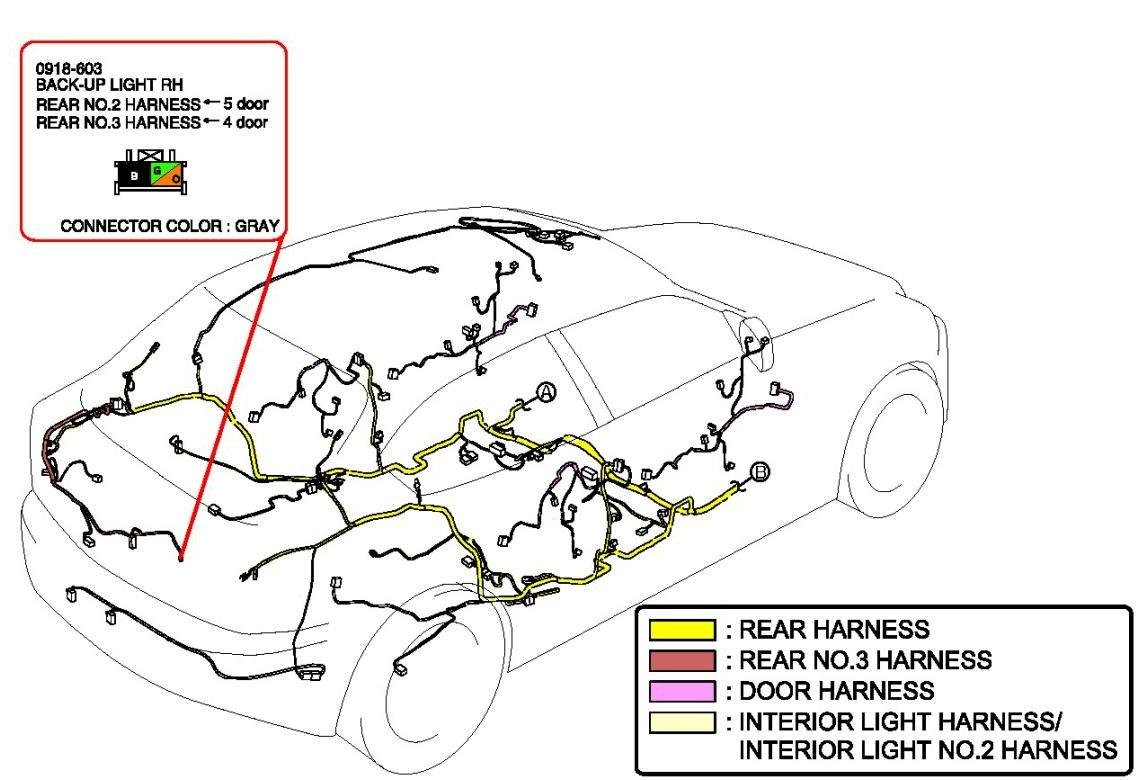 0918-603
BACK-UP LIGHT RH
REAR NO.2 HARNESS ← 5 door
REAR NO.3 HARNESS ← 4 door

B G O

CONNECTOR COLOR : GRAY

A

B

: REAR HARNESS
: REAR NO.3 HARNESS
: DOOR HARNESS
: INTERIOR LIGHT HARNESS/
INTERIOR LIGHT NO.2 HARNESS