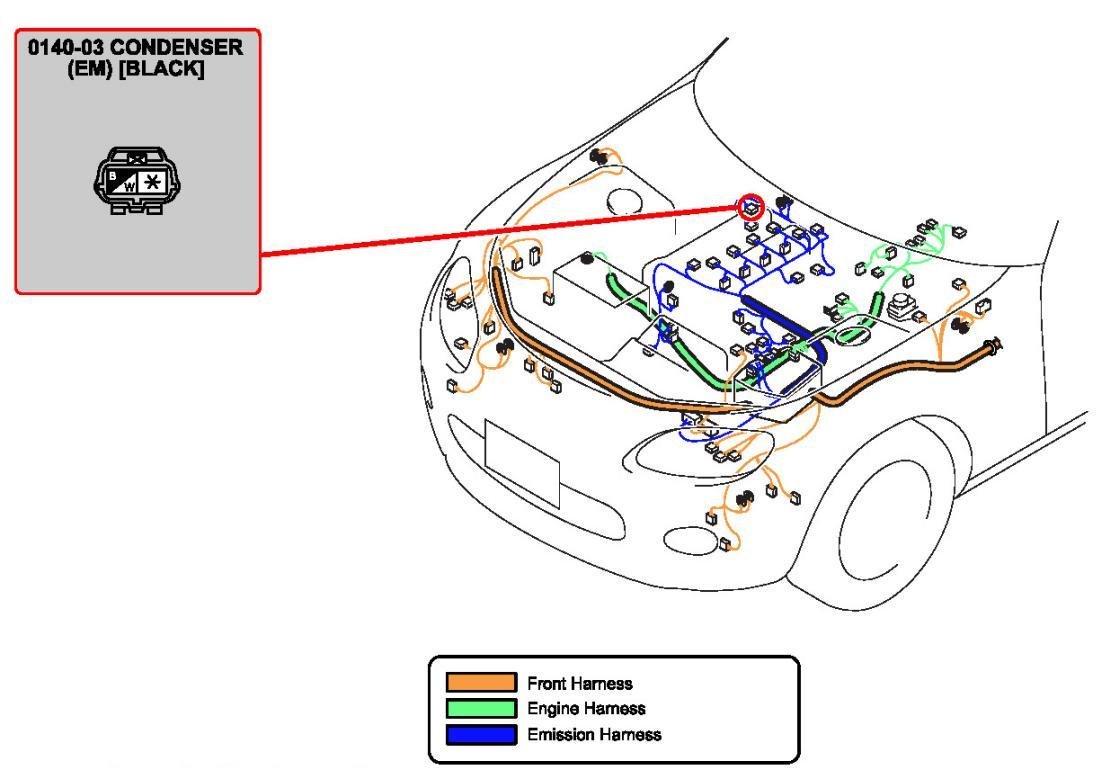 0140-03 CONDENSER (EM) [BLACK]

B
W
*

Front Harness
Engine Harness
Emission Harness