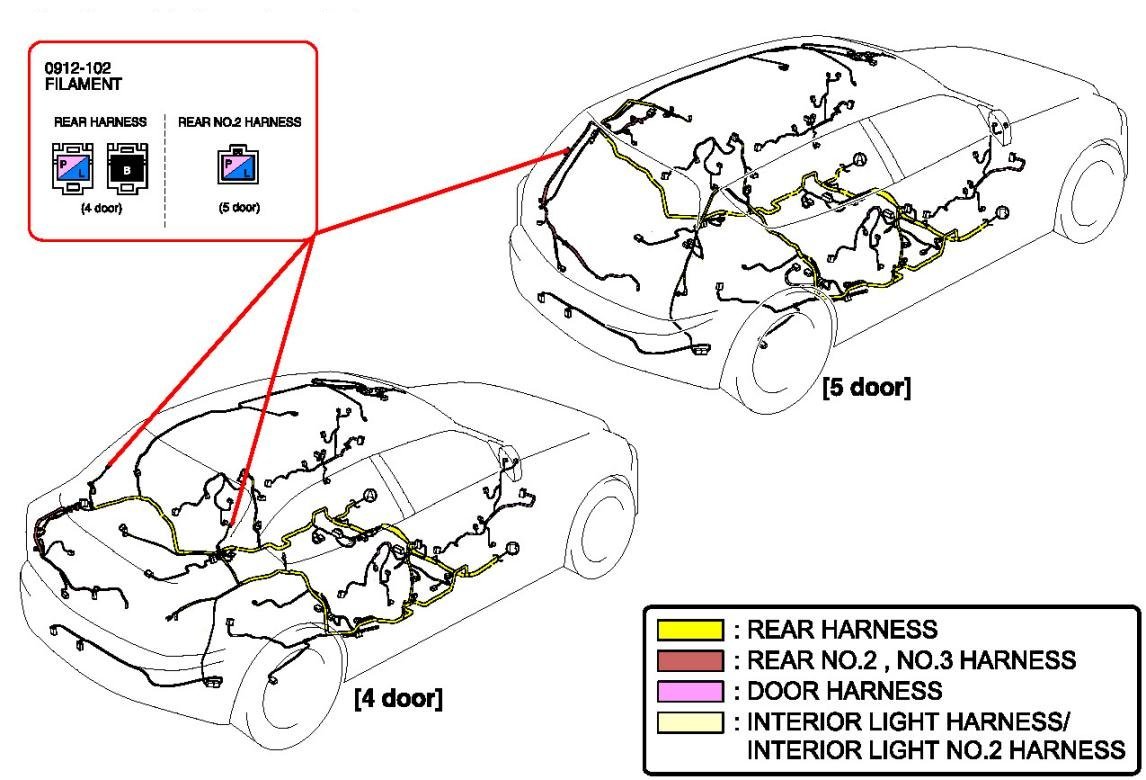 0912-102
FILAMENT

REAR HARNESS

P L

B

(4 door)

REAR NO.2 HARNESS

P L

(5 door)

[5 door]

[4 door]

: REAR HARNESS
: REAR NO.2 , NO.3 HARNESS
: DOOR HARNESS
: INTERIOR LIGHT HARNESS/ INTERIOR LIGHT NO.2 HARNESS