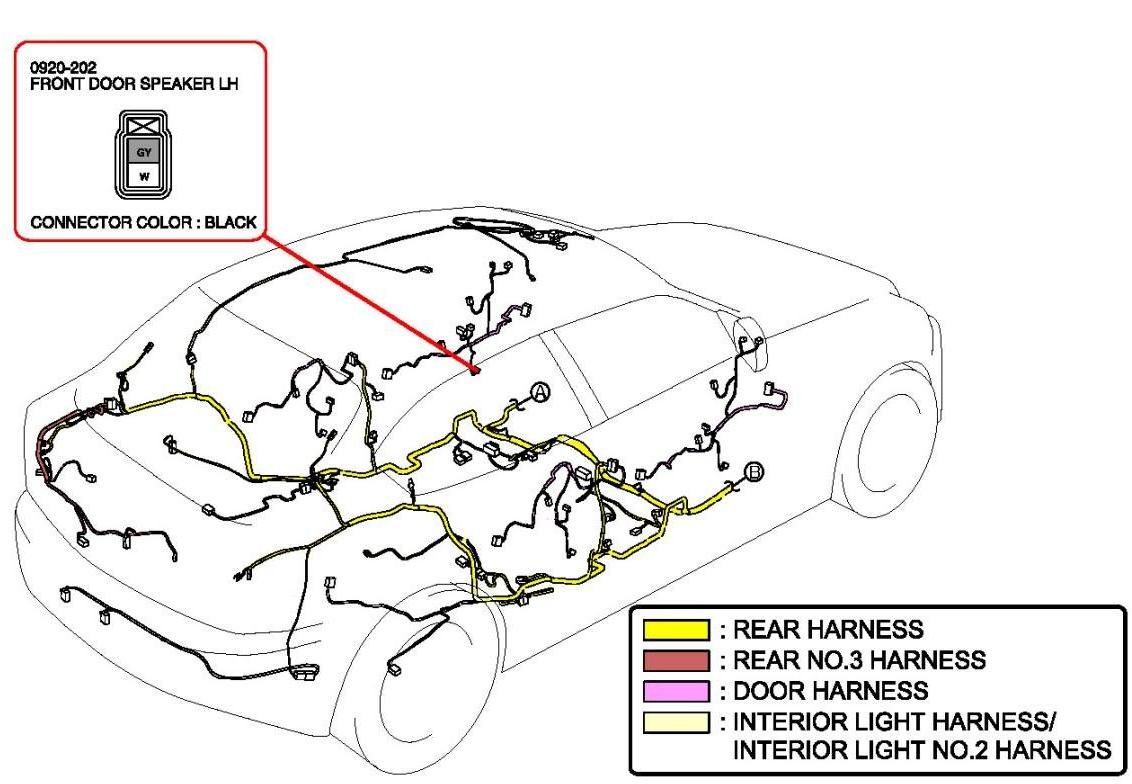 0920-202
FRONT DOOR SPEAKER LH

GY
W

CONNECTOR COLOR : BLACK

A

B

: REAR HARNESS
: REAR NO.3 HARNESS
: DOOR HARNESS
: INTERIOR LIGHT HARNESS/
INTERIOR LIGHT NO.2 HARNESS