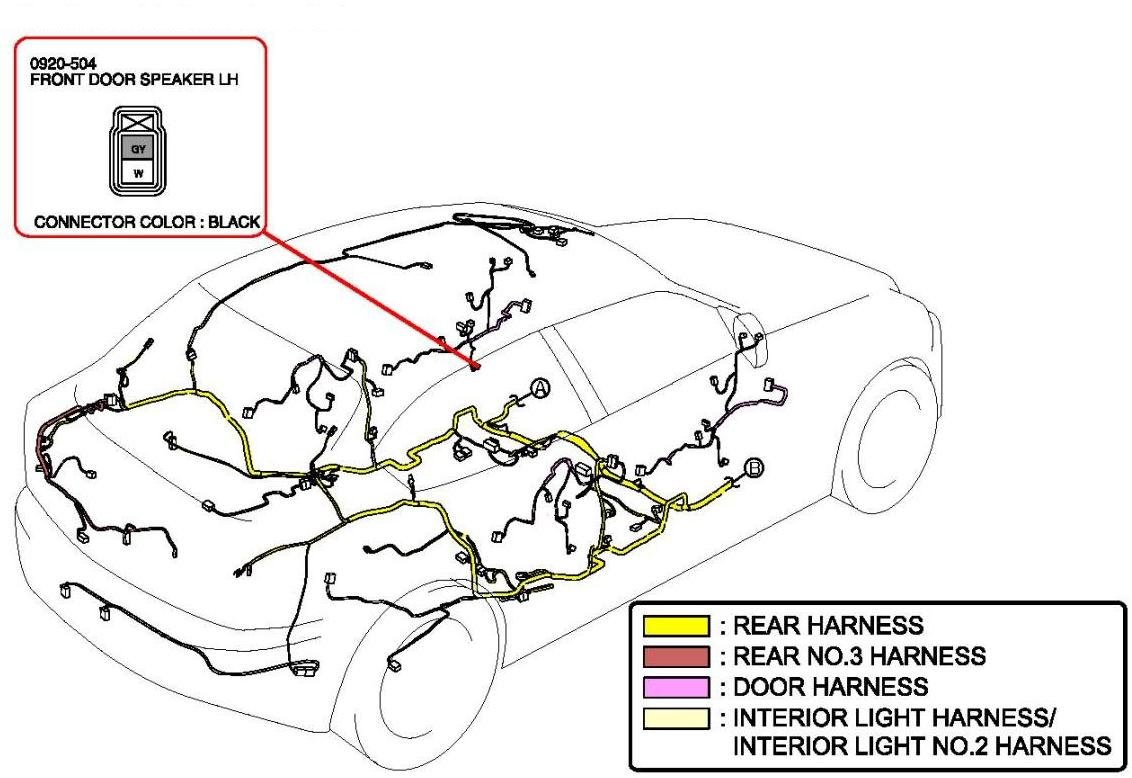 0920-504
FRONT DOOR SPEAKER LH

GY
W

CONNECTOR COLOR : BLACK

A

B

: REAR HARNESS
: REAR NO.3 HARNESS
: DOOR HARNESS
: INTERIOR LIGHT HARNESS/
INTERIOR LIGHT NO.2 HARNESS