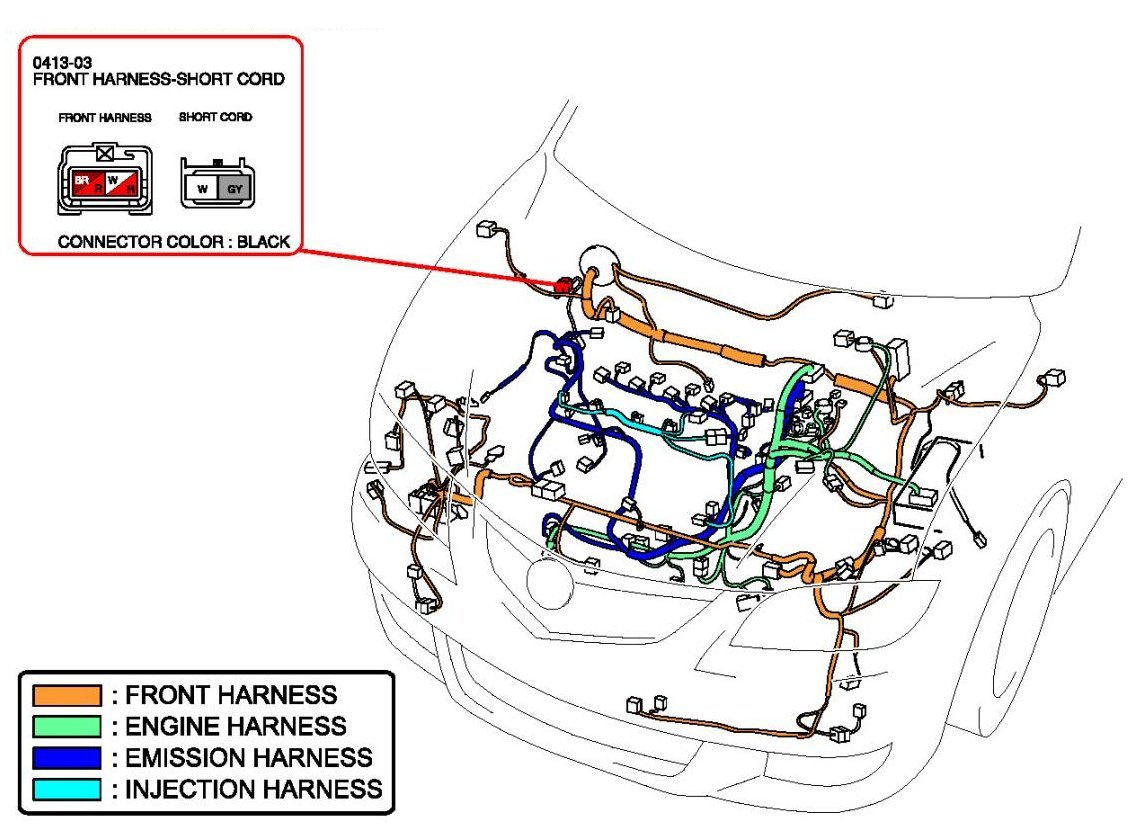 0413-03
FRONT HARNESS-SHORT CORD

FRONT HARNESS

SHORT CORD

BR
R
W
R

W
GY

CONNECTOR COLOR : BLACK

: FRONT HARNESS
: ENGINE HARNESS
: EMISSION HARNESS
: INJECTION HARNESS