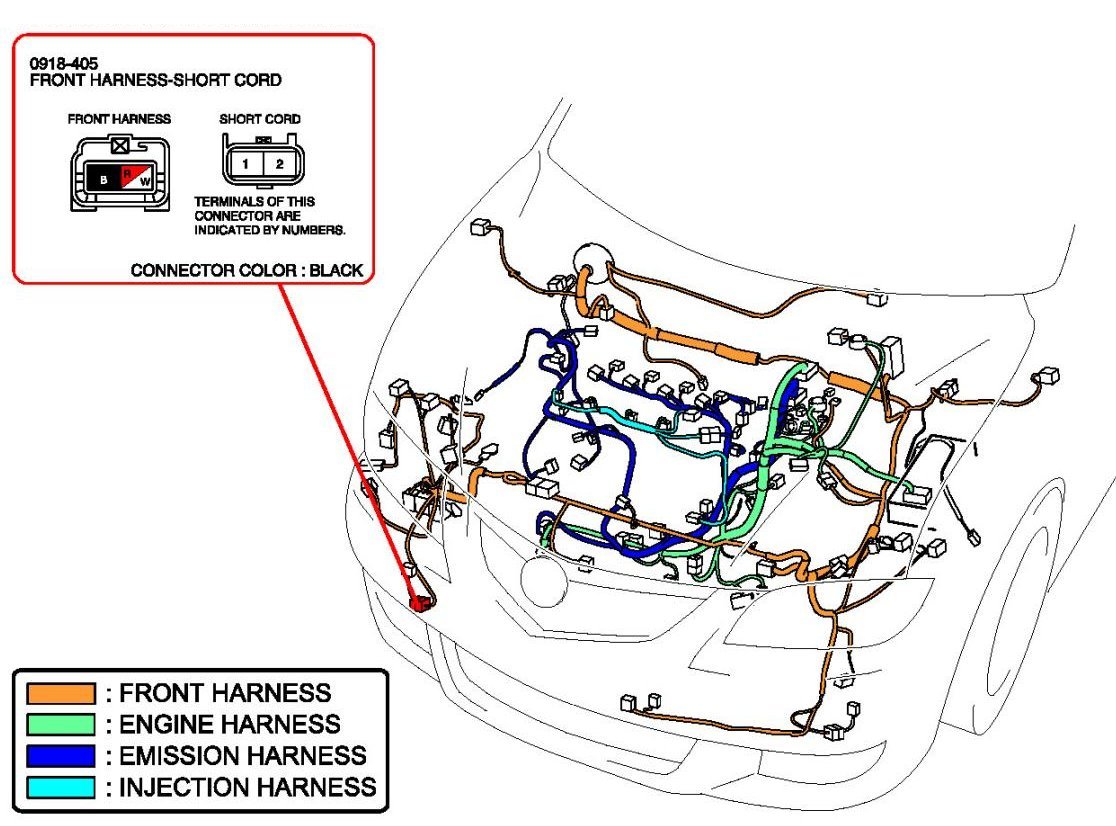 0918-405
FRONT HARNESS-SHORT CORD

FRONT HARNESS

B R W

SHORT CORD

1 2

TERMINALS OF THIS CONNECTOR ARE INDICATED BY NUMBERS.

CONNECTOR COLOR : BLACK

: FRONT HARNESS
: ENGINE HARNESS
: EMISSION HARNESS
: INJECTION HARNESS