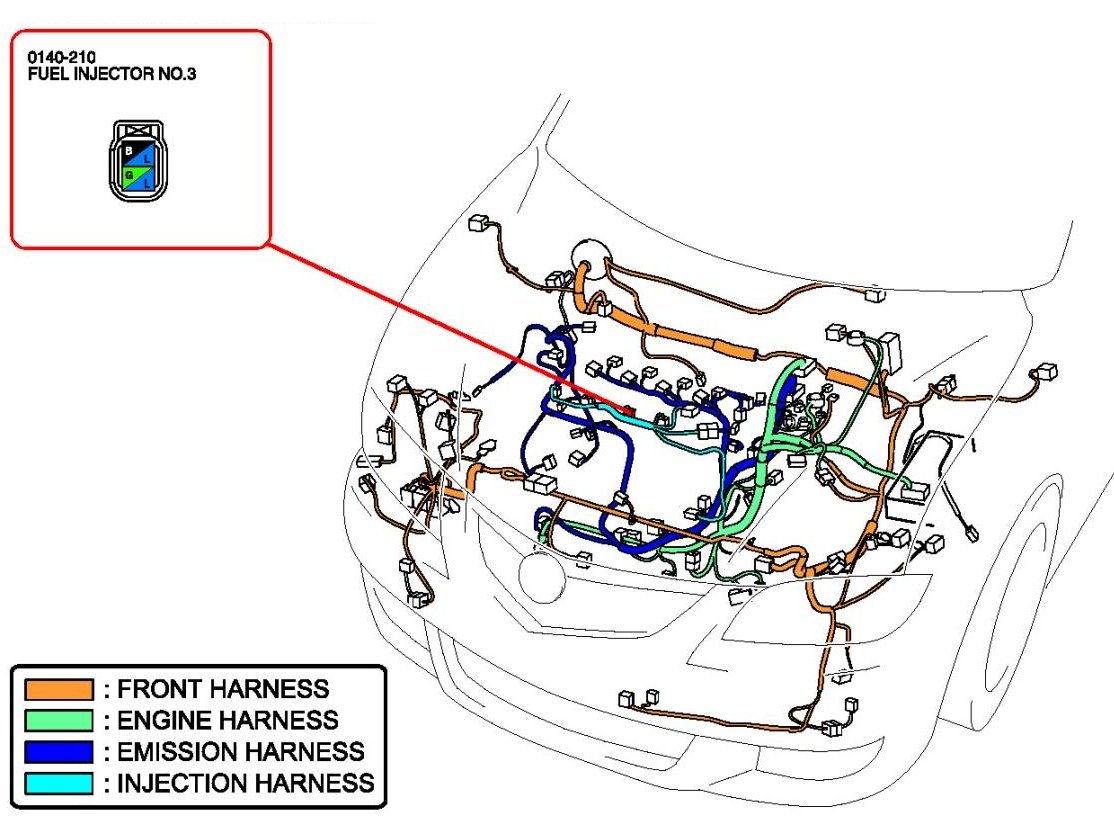 0140-210
FUEL INJECTOR NO.3

B L
G L

: FRONT HARNESS
: ENGINE HARNESS
: EMISSION HARNESS
: INJECTION HARNESS