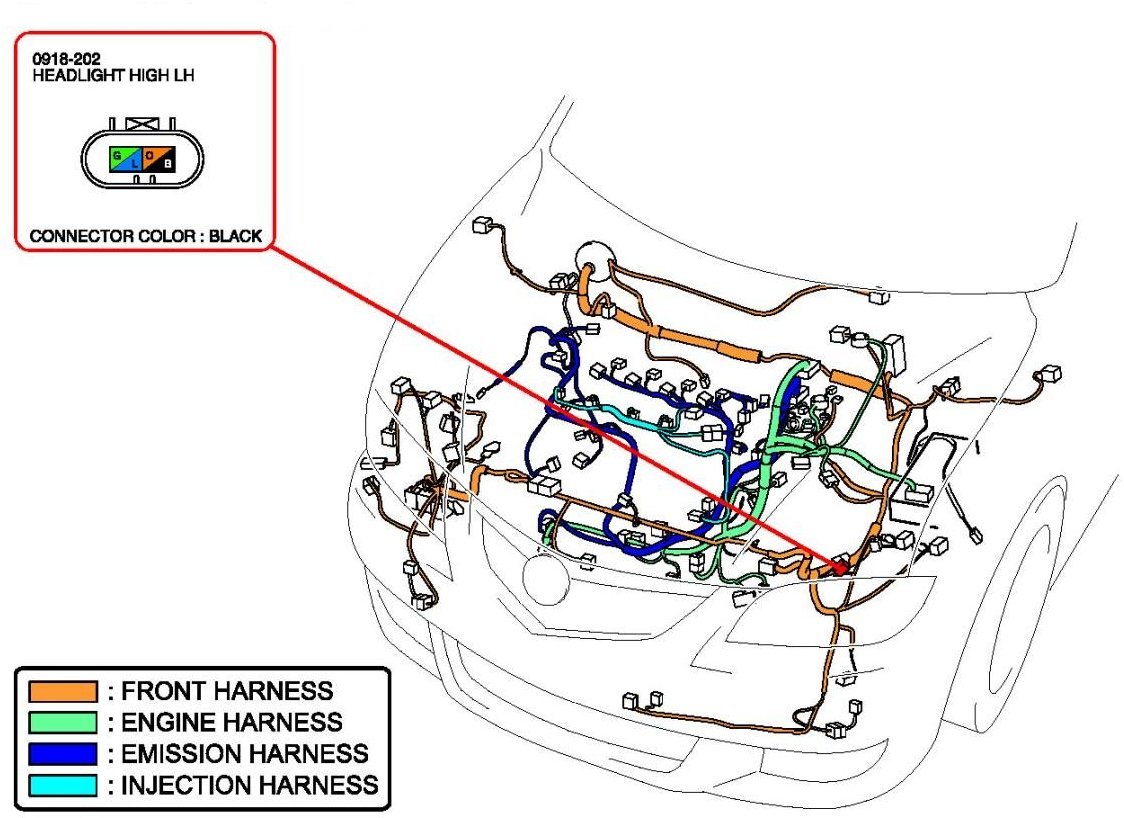 0918-202
HEADLIGHT HIGH LH

G L O B

CONNECTOR COLOR : BLACK

: FRONT HARNESS
: ENGINE HARNESS
: EMISSION HARNESS
: INJECTION HARNESS