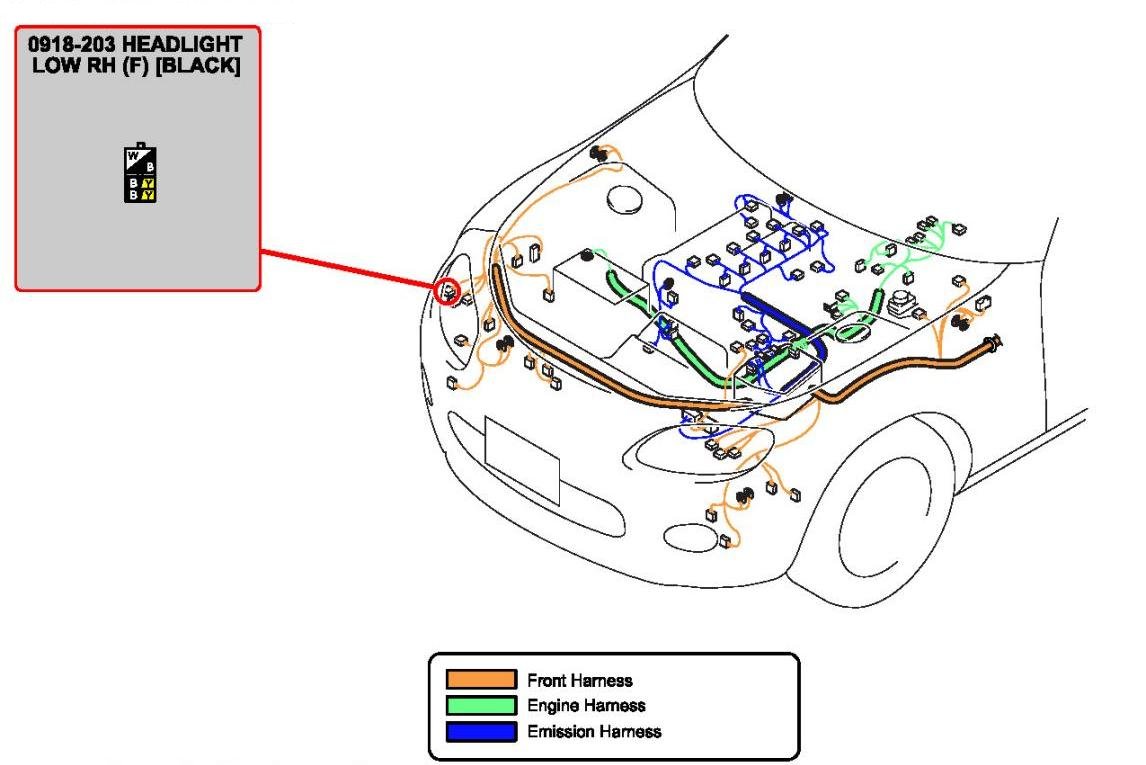 0918-203 HEADLIGHT LOW RH (F) [BLACK]

W B
B Y
B Y

Front Harness
Engine Harness
Emission Harness