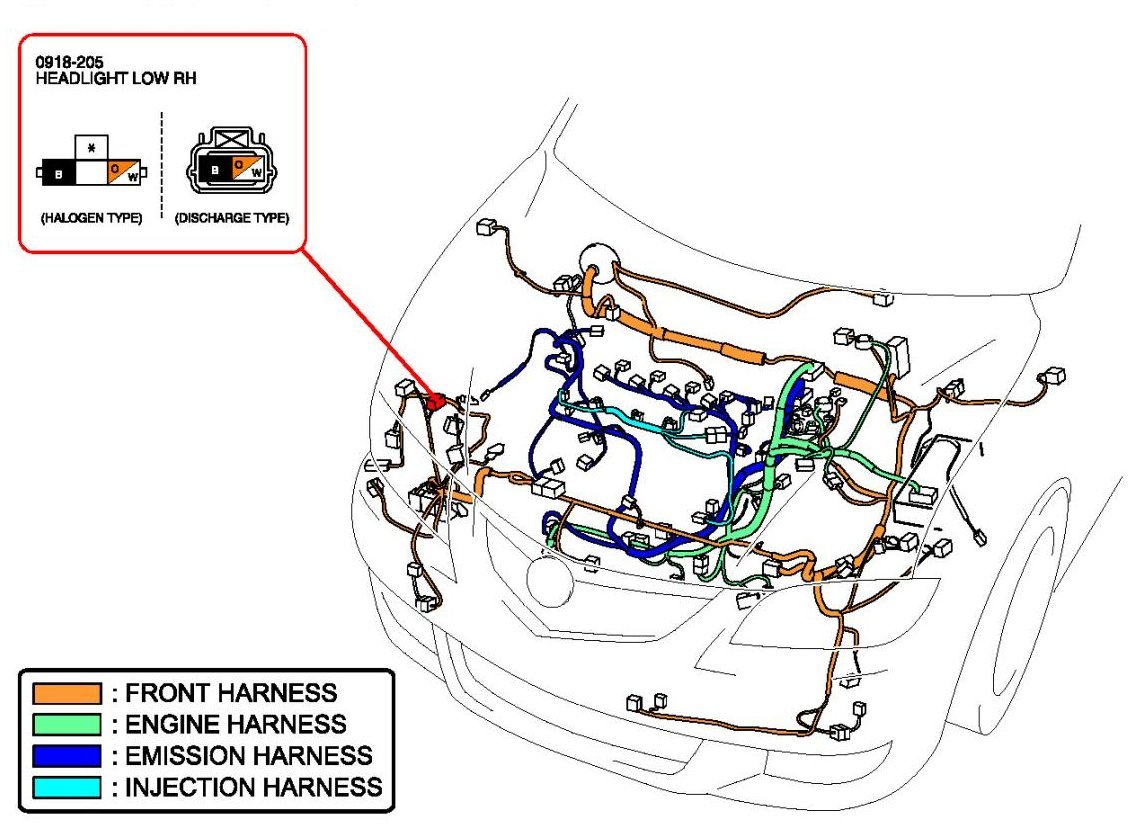 0918-205
HEADLIGHT LOW RH

*
B O W

B O W

(HALOGEN TYPE) (DISCHARGE TYPE)

: FRONT HARNESS
: ENGINE HARNESS
: EMISSION HARNESS
: INJECTION HARNESS