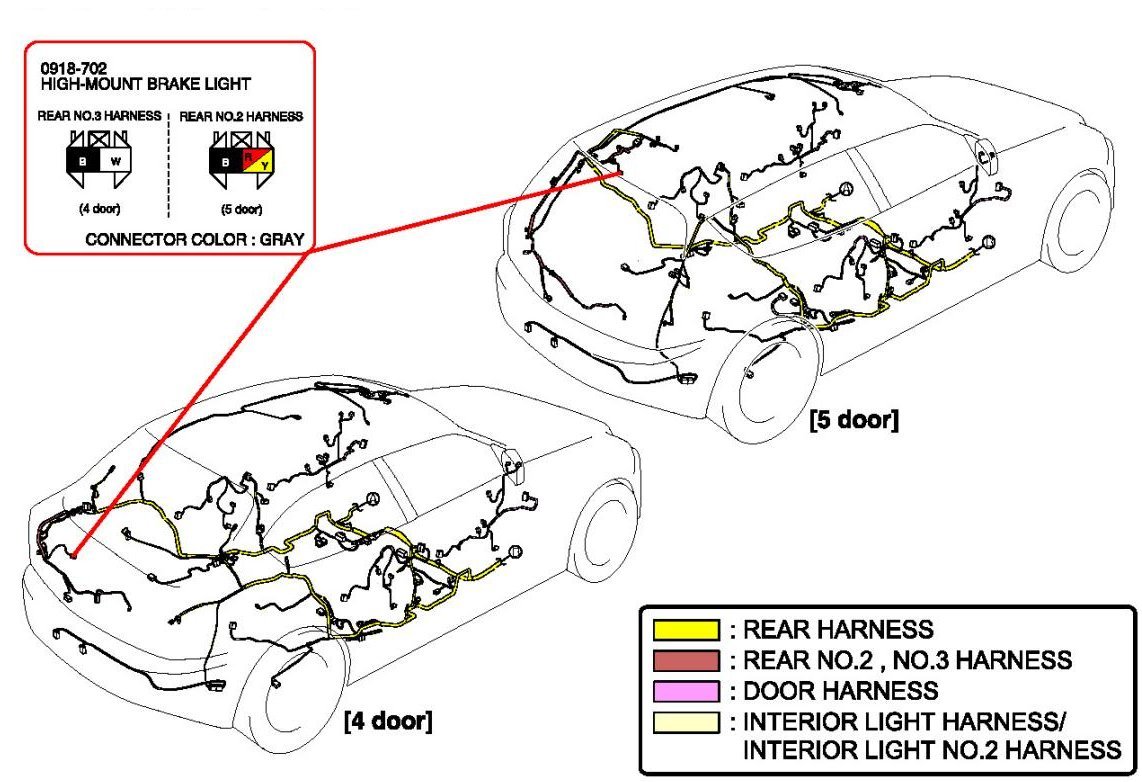 0918-702
HIGH-MOUNT BRAKE LIGHT

REAR NO.3 HARNESS

B W

(4 door)

REAR NO.2 HARNESS

B R Y

(5 door)

CONNECTOR COLOR : GRAY

[5 door]

[4 door]

: REAR HARNESS
: REAR NO.2 , NO.3 HARNESS
: DOOR HARNESS
: INTERIOR LIGHT HARNESS/
INTERIOR LIGHT NO.2 HARNESS